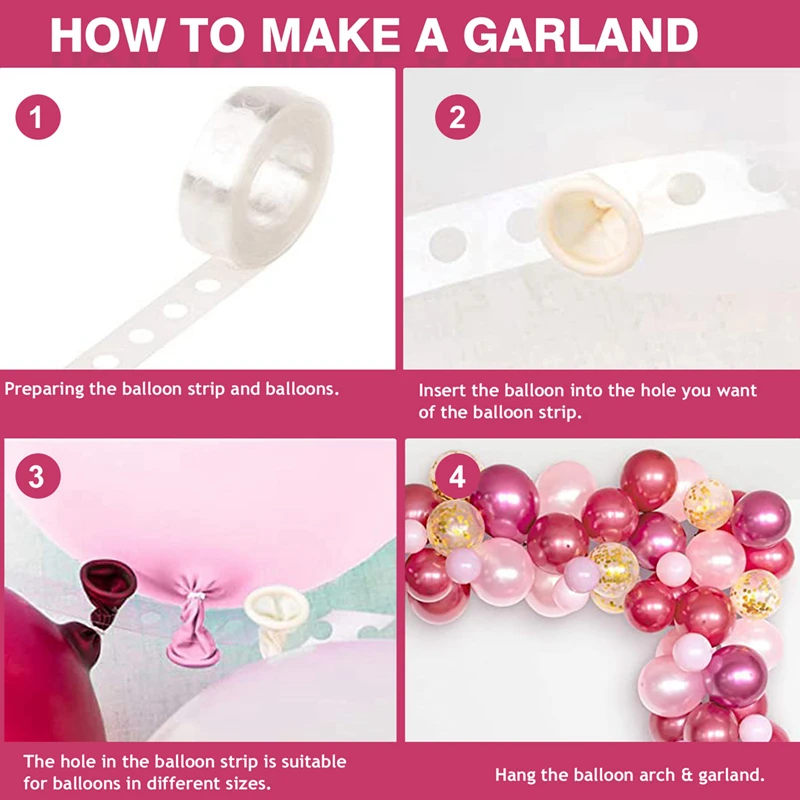 HOW TO MAKE A GARLAND

1

Preparing the balloon strip and balloons.

2

Insert the balloon into the hole you want of the balloon strip.

3

The hole in the balloon strip is suitable for balloons in different sizes.

4

Hang the balloon arch & garland.