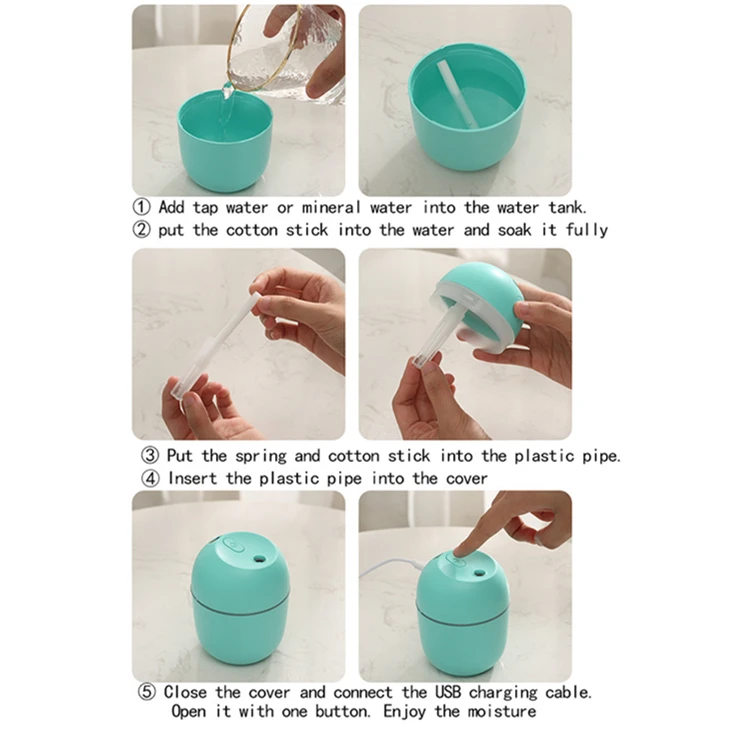 ① Add tap water or mineral water into the water tank.
② put the cotton stick into the water and soak it fully

③ Put the spring and cotton stick into the plastic pipe.
④ Insert the plastic pipe into the cover

⑤ Close the cover and connect the USB charging cable.
Open it with one button. Enjoy the moisture