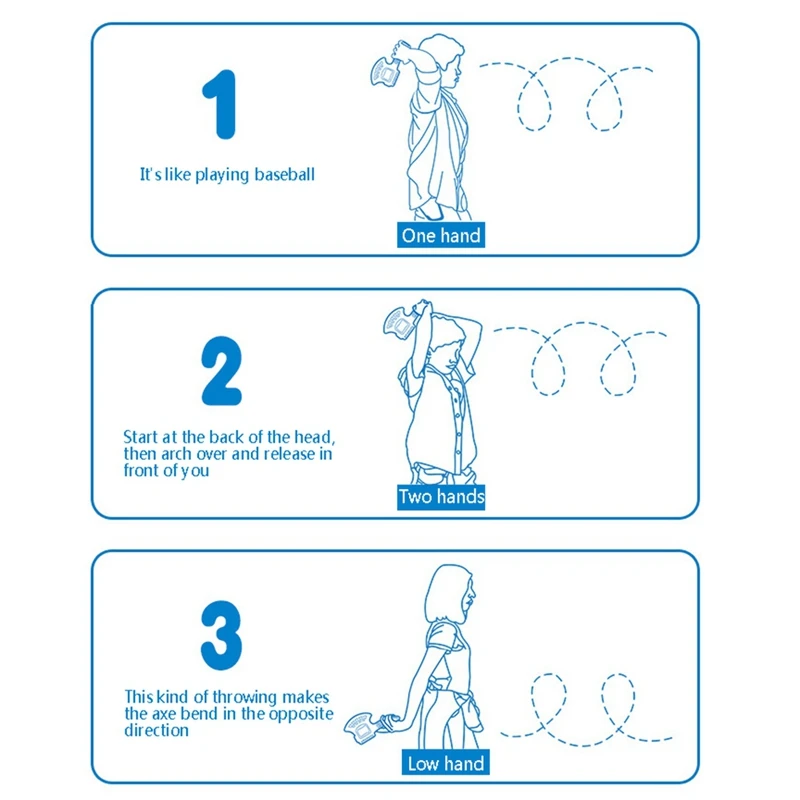 1

It's like playing baseball

One hand

2

Start at the back of the head, then arch over and release in front of you

Two hands

3

This kind of throwing makes the axe bend in the opposite direction

Low hand