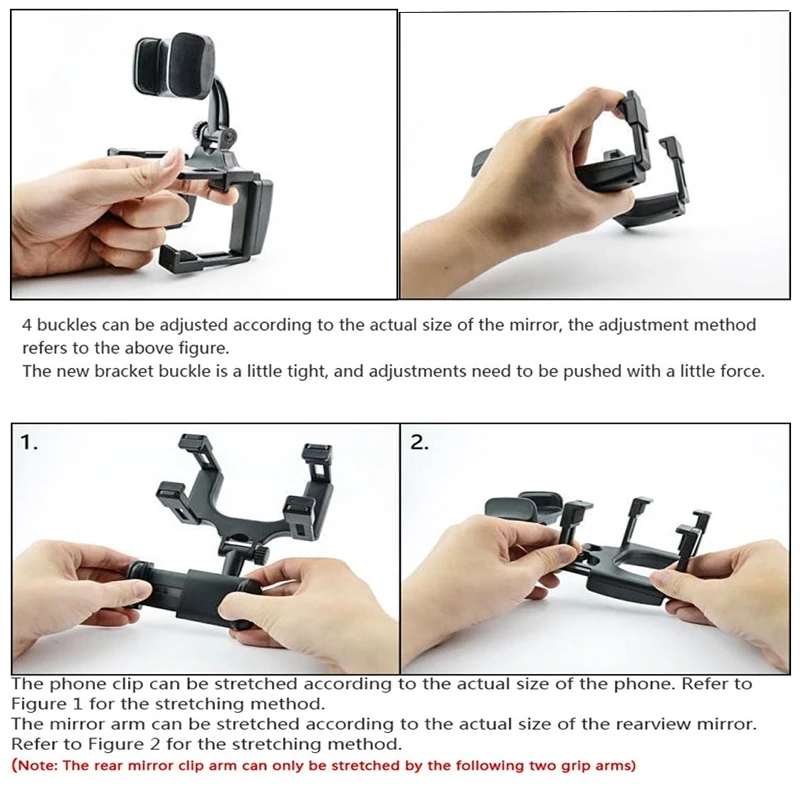 4 buckles can be adjusted according to the actual size of the mirror, the adjustment method refers to the above figure.
The new bracket buckle is a little tight, and adjustments need to be pushed with a little force.

1.

2.

The phone clip can be stretched according to the actual size of the phone. Refer to Figure 1 for the stretching method.
The mirror arm can be stretched according to the actual size of the rearview mirror. Refer to Figure 2 for the stretching method.
(Note: The rear mirror clip arm can only be stretched by the following two grip arms)