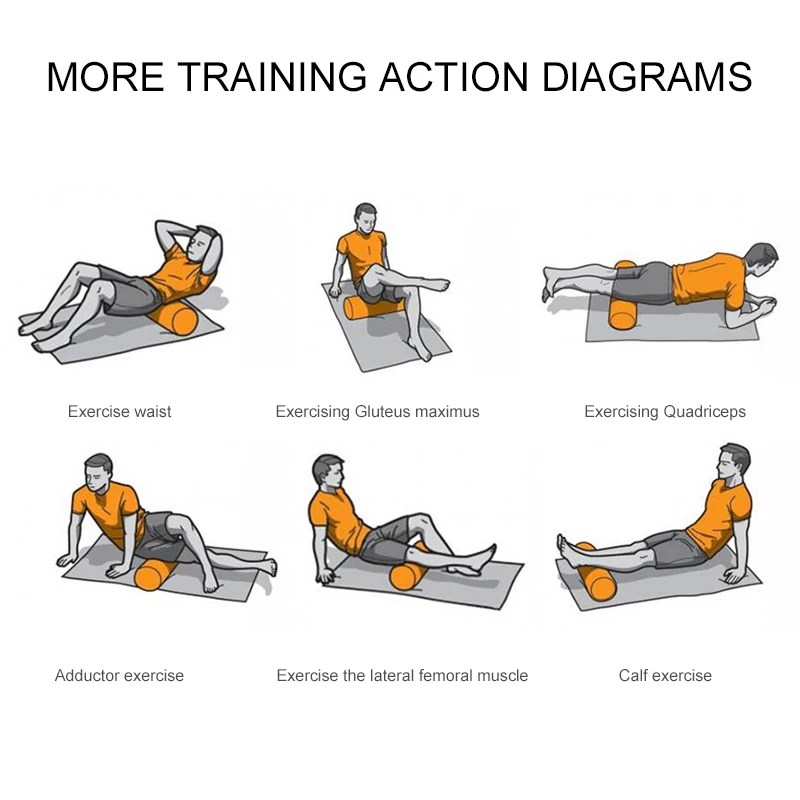 MORE TRAINING ACTION DIAGRAMS

Exercise waist

Exercising Gluteus maximus

Exercising Quadriceps

Adductor exercise

Exercise the lateral femoral muscle

Calf exercise