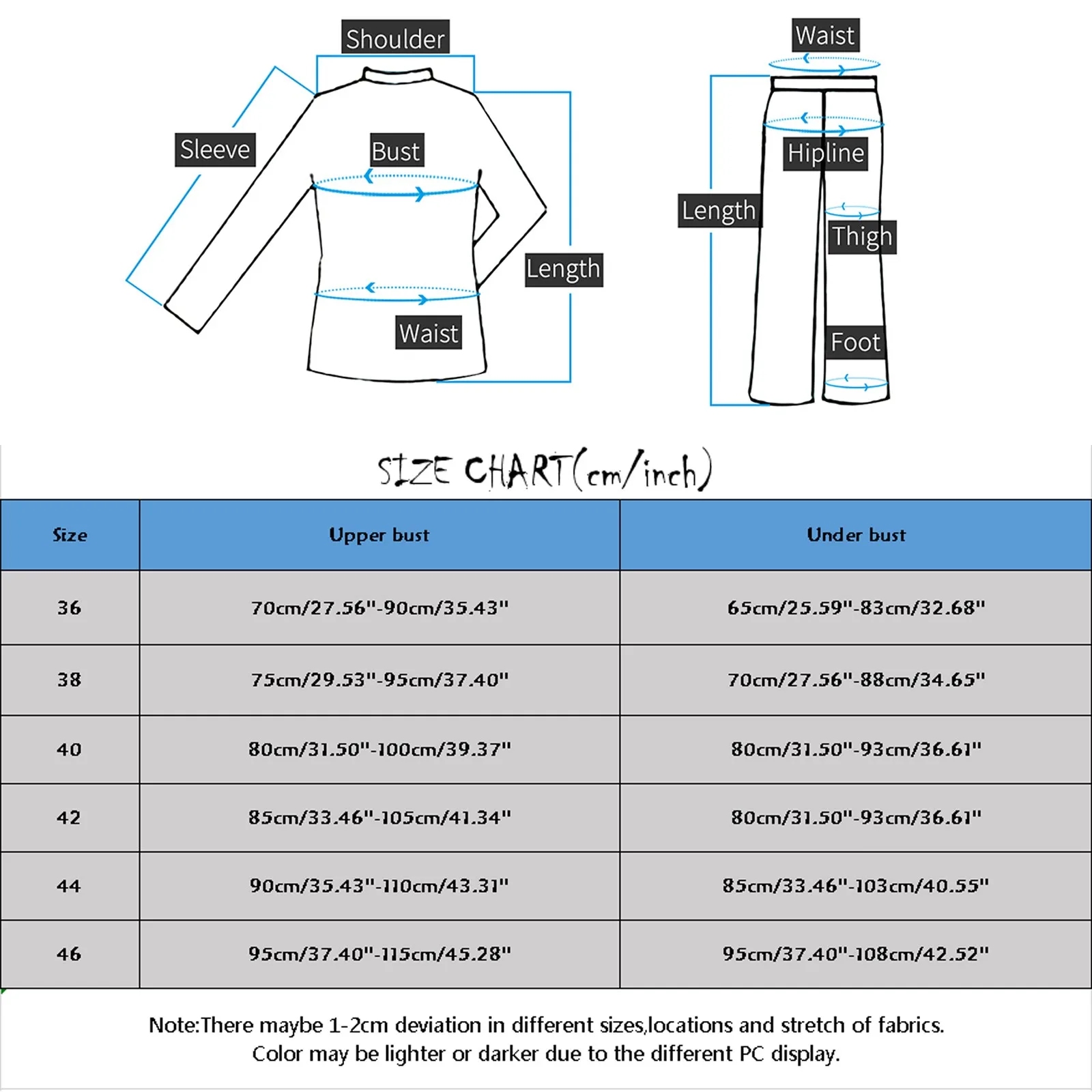 Shoulder
Sleeve
Bust
Length
Waist

Waist
Hipline
Length
Thigh
Foot

SIZE CHART(cm/inch)

| Size | Upper bust | Under bust |
|---|---|---|
| 36 | 70cm/27.56"-90cm/35.43" | 65cm/25.59"-83cm/32.68" |
| 38 | 75cm/29.53"-95cm/37.40" | 70cm/27.56"-88cm/34.65" |
| 40 | 80cm/31.50"-100cm/39.37" | 80cm/31.50"-93cm/36.61" |
| 42 | 85cm/33.46"-105cm/41.34" | 80cm/31.50"-93cm/36.61" |
| 44 | 90cm/35.43"-110cm/43.31" | 85cm/33.46"-103cm/40.55" |
| 46 | 95cm/37.40"-115cm/45.28" | 95cm/37.40"-108cm/42.52" |

Note:There maybe 1-2cm deviation in different sizes,locations and stretch of fabrics.
Color may be lighter or darker due to the different PC display.