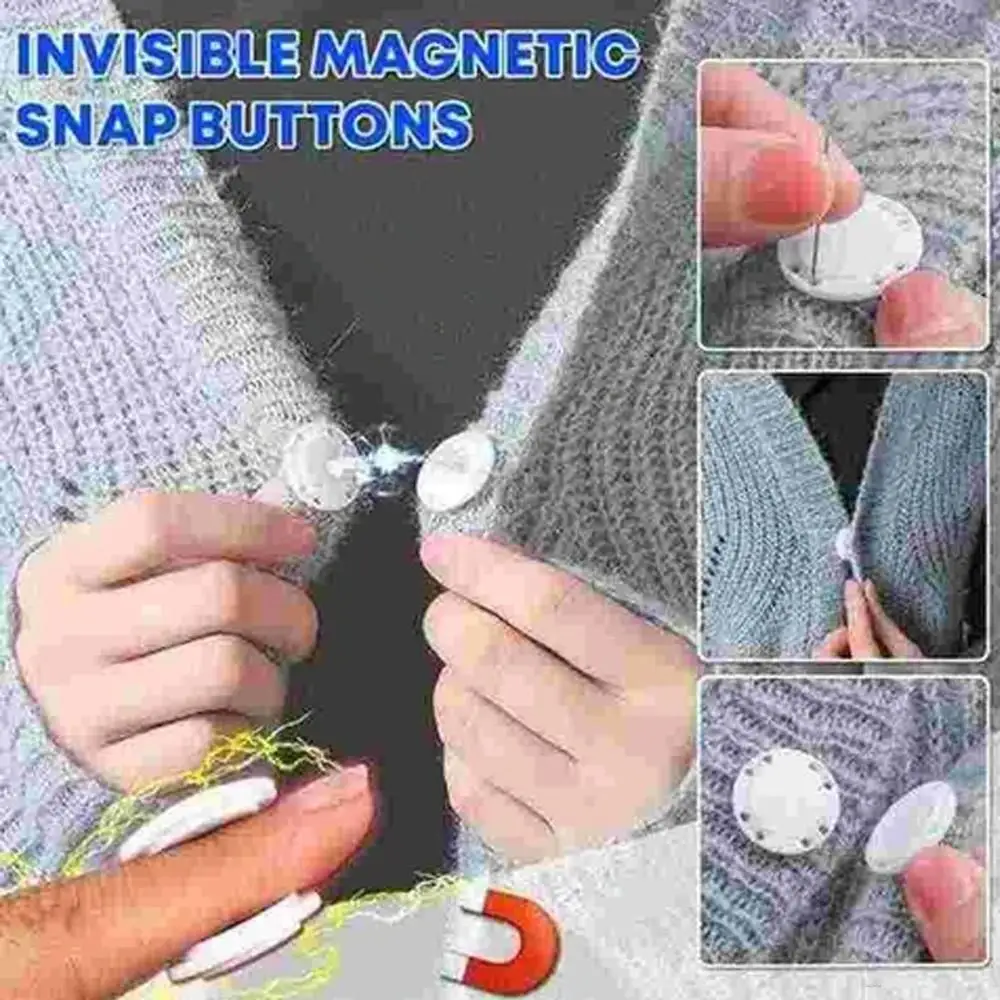 INVISIBLE MAGNETIC SNAP BUTTONS