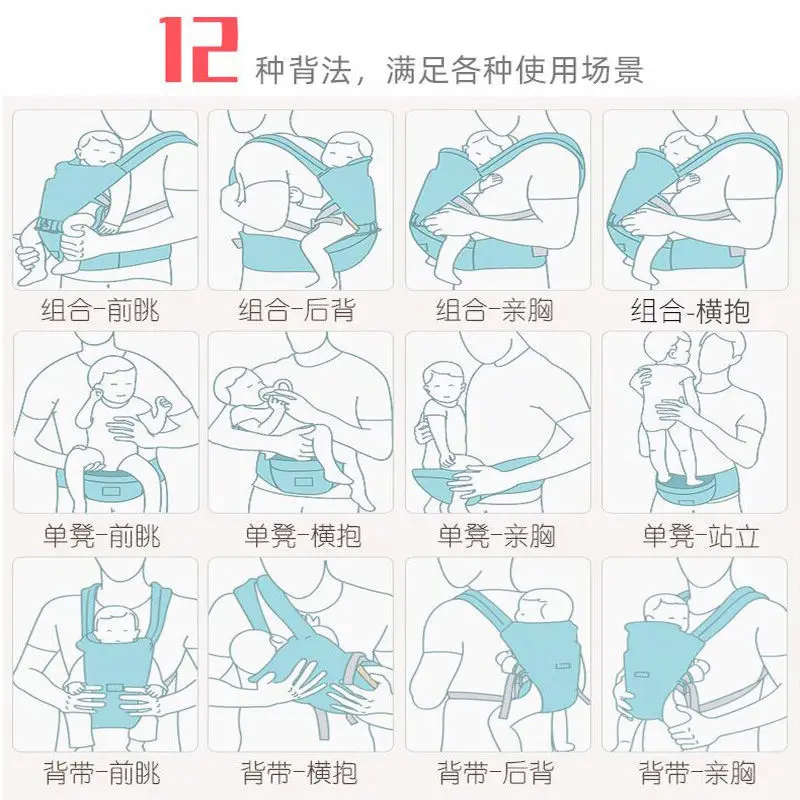 12 种背法，满足各种使用场景

组合-前眺
组合-后背
组合-亲胸
组合-横抱

单凳-前眺
单凳-横抱
单凳-亲胸
单凳-站立

背带-前眺
背带-横抱
背带-后背
背带-亲胸