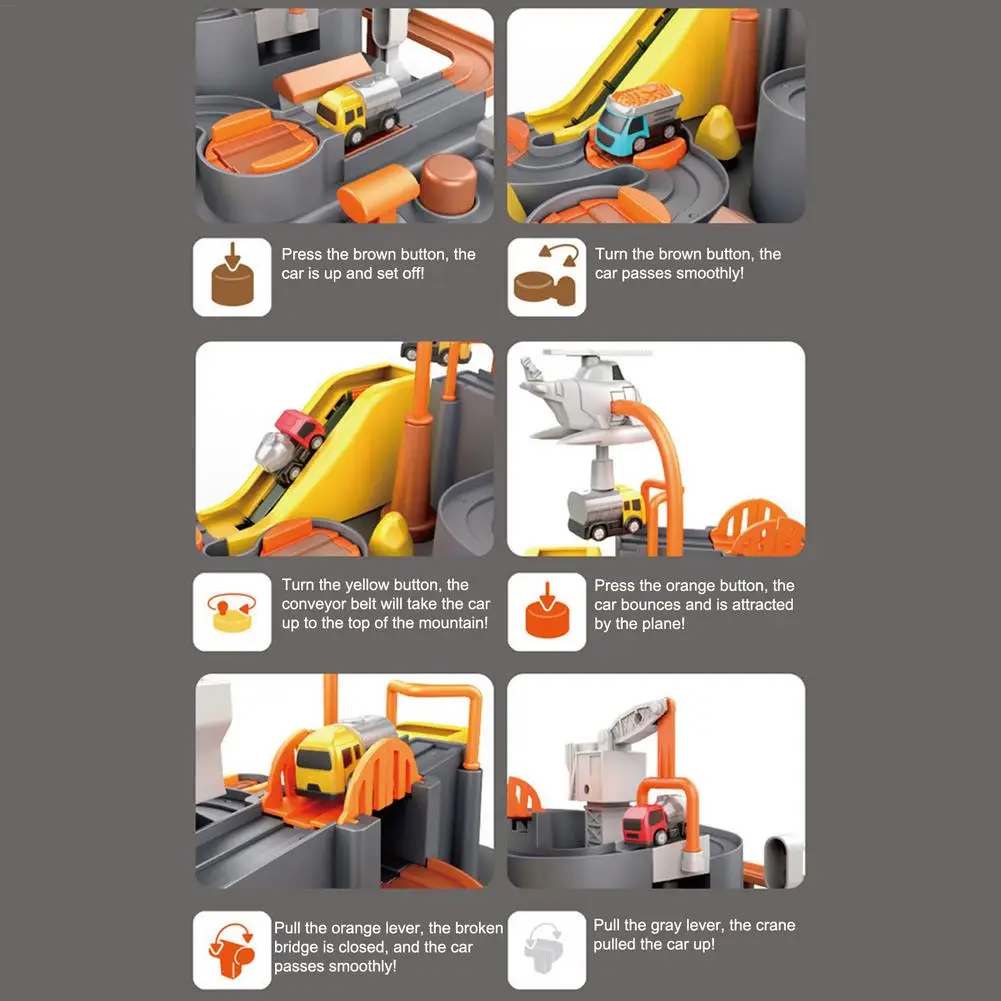 Press the brown button, the car is up and set off!

Turn the brown button, the car passes smoothly!

Turn the yellow button, the conveyor belt will take the car up to the top of the mountain!

Press the orange button, the car bounces and is attracted by the plane!

Pull the orange lever, the broken bridge is closed, and the car passes smoothly!

Pull the gray lever, the crane pulled the car up!