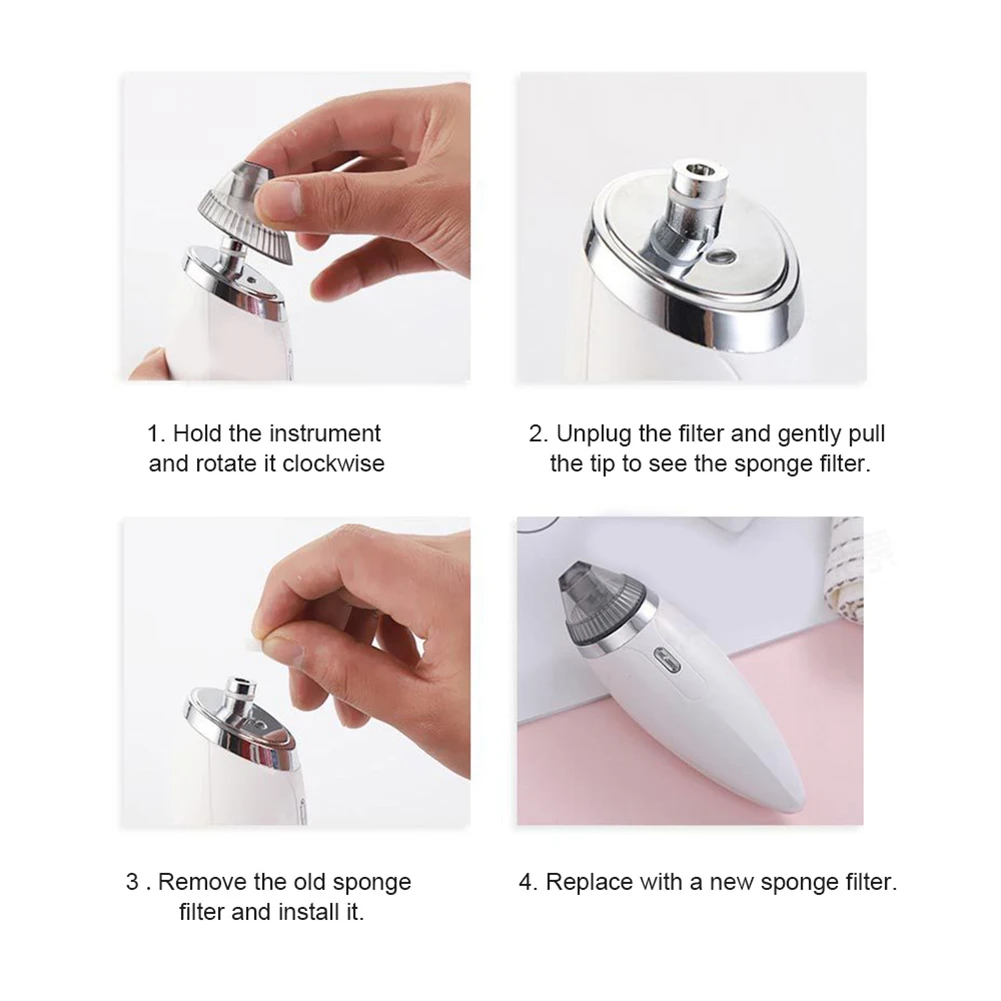 1. Hold the instrument and rotate it clockwise

2. Unplug the filter and gently pull the tip to see the sponge filter.

3 . Remove the old sponge filter and install it.

4. Replace with a new sponge filter.