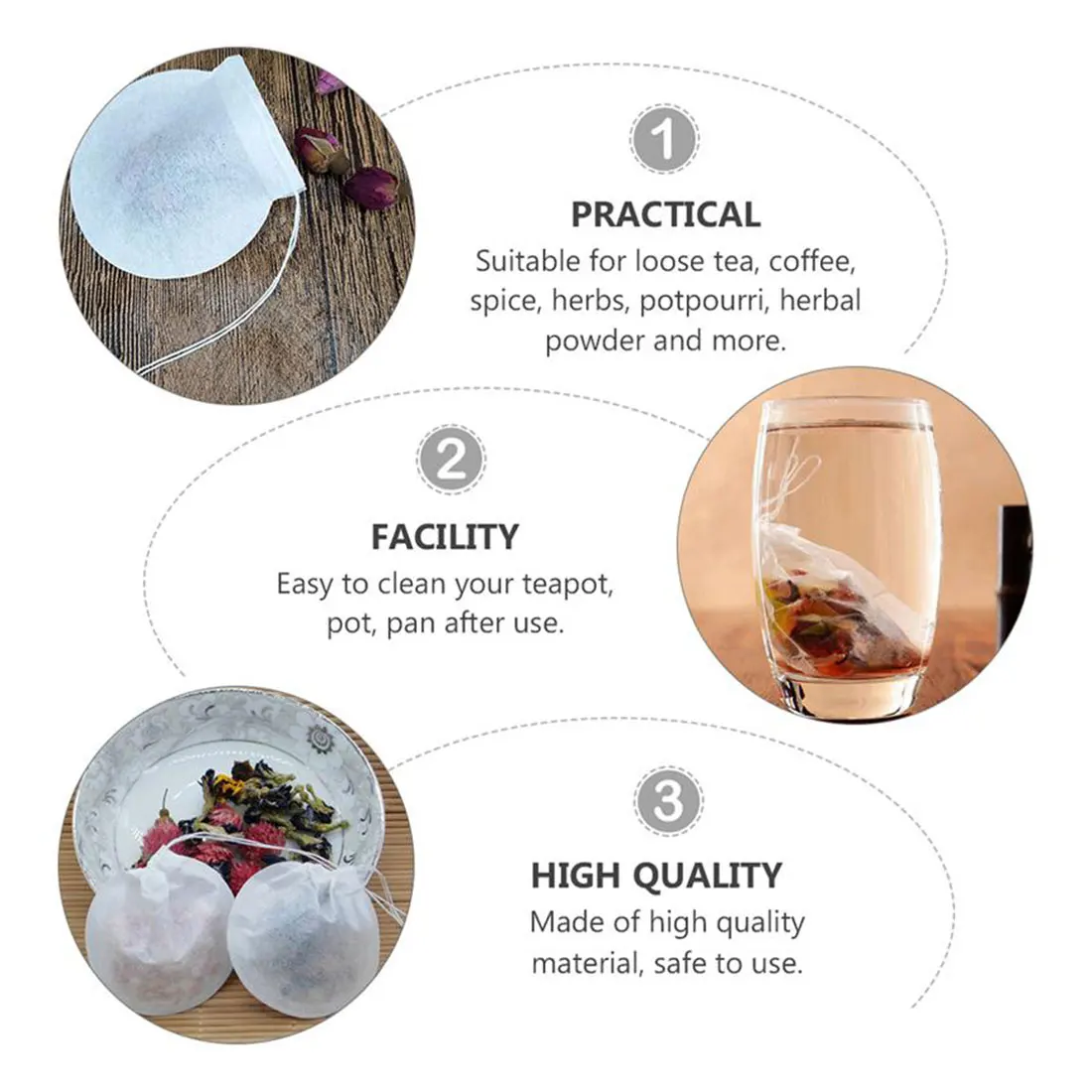 1

PRACTICAL

Suitable for loose tea, coffee, spice, herbs, potpourri, herbal powder and more.

2

FACILITY

Easy to clean your teapot, pot, pan after use.

3

HIGH QUALITY

Made of high quality material, safe to use.