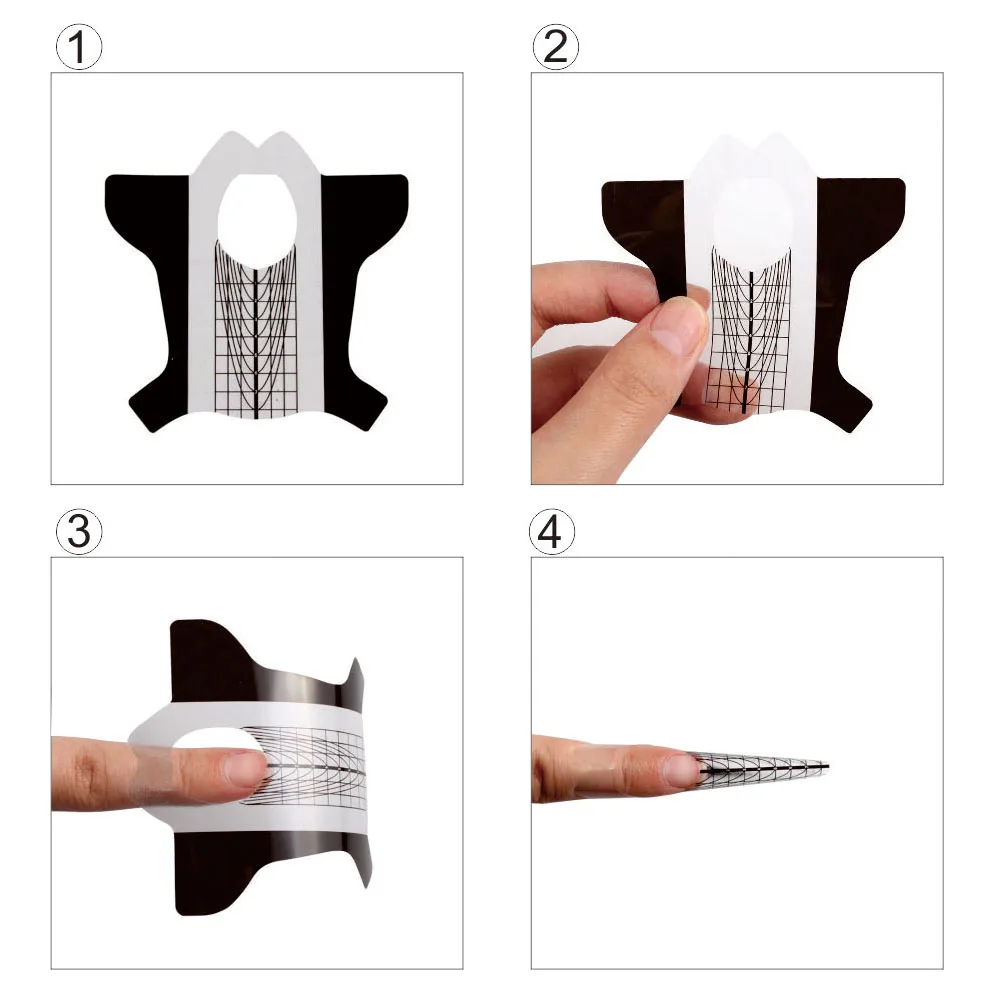 1

2

3

4