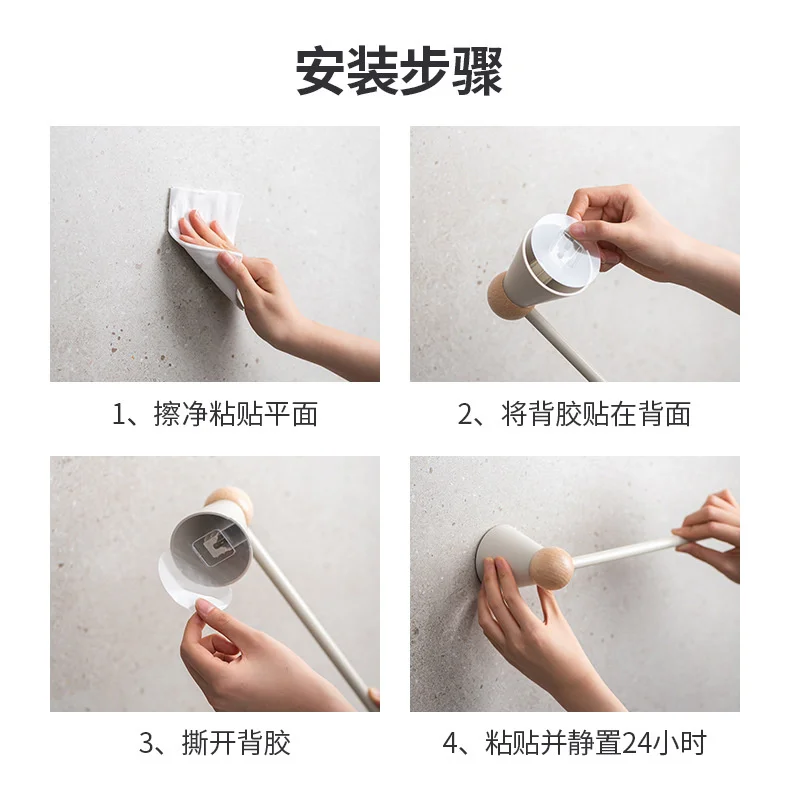 安装步骤

1、擦净粘贴平面

2、将背胶贴在背面

3、撕开背胶

4、粘贴并静置24小时