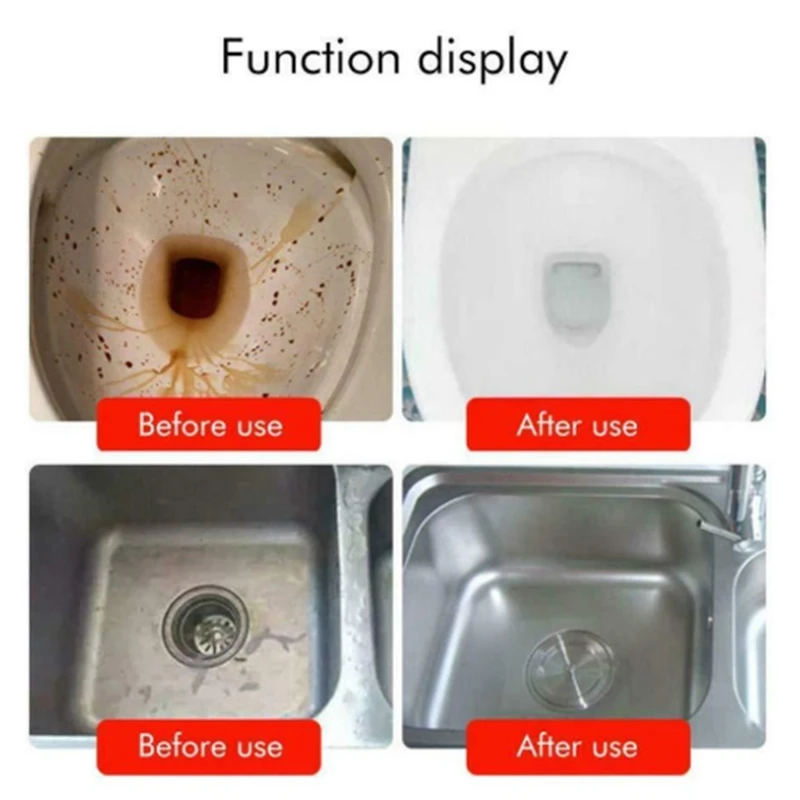 Function display

Before use

After use

Before use

After use