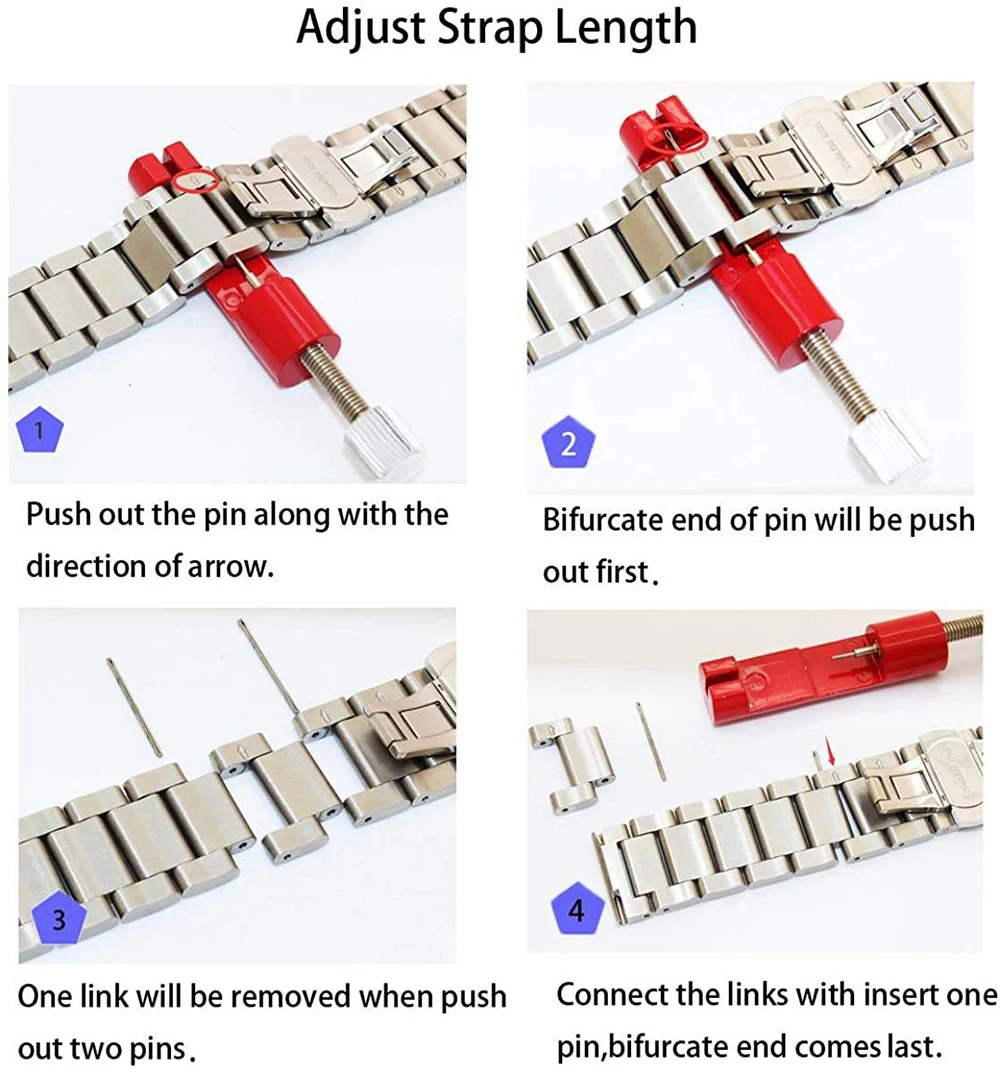 Adjust Strap Length

1

Push out the pin along with the direction of arrow.

2

Bifurcate end of pin will be push out first.

3

One link will be removed when push out two pins.

4

Connect the links with insert one pin,bifurcate end comes last.