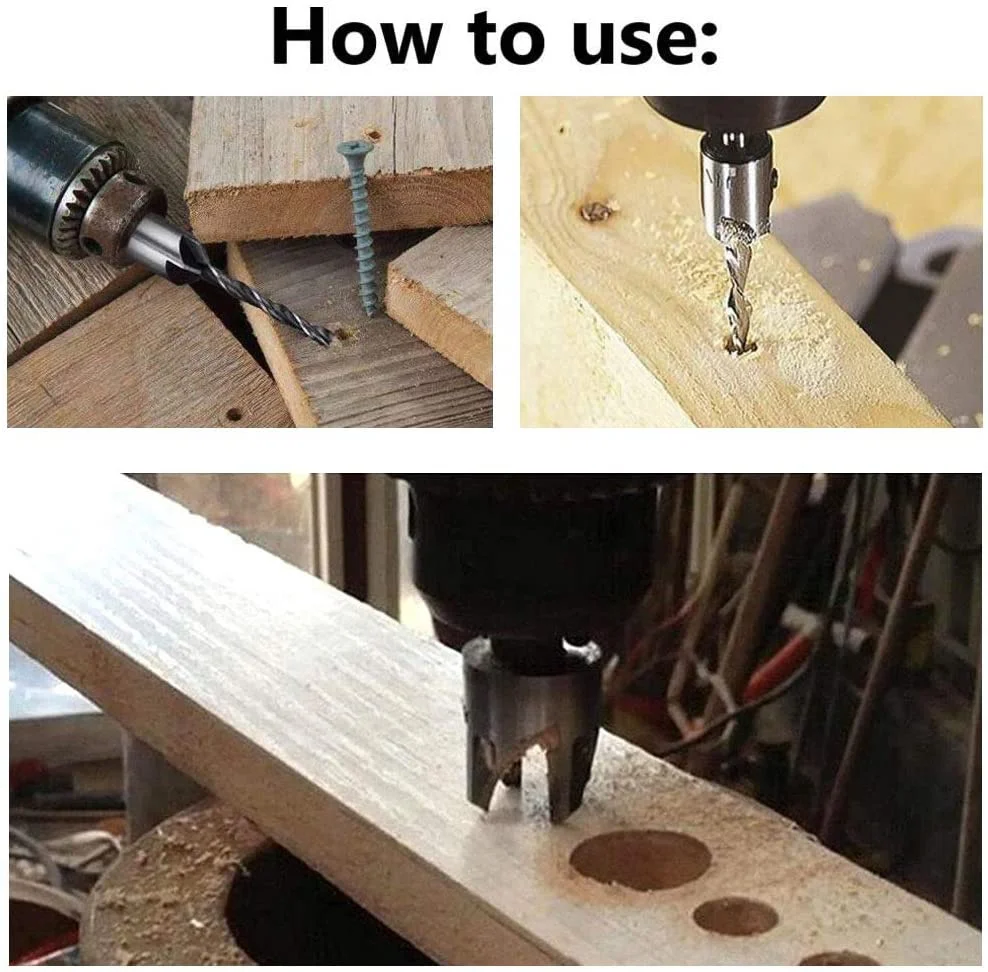 How to use: