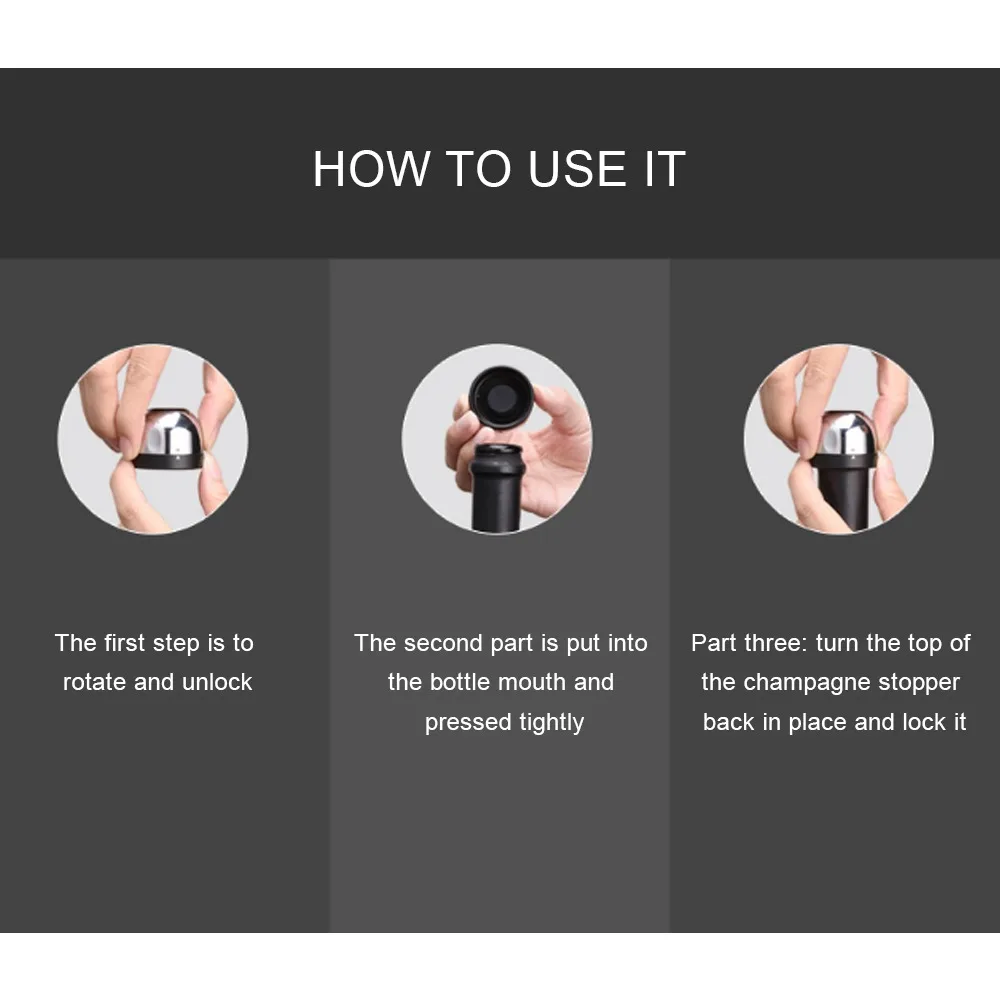 HOW TO USE IT

The first step is to rotate and unlock

The second part is put into the bottle mouth and pressed tightly

Part three: turn the top of the champagne stopper back in place and lock it