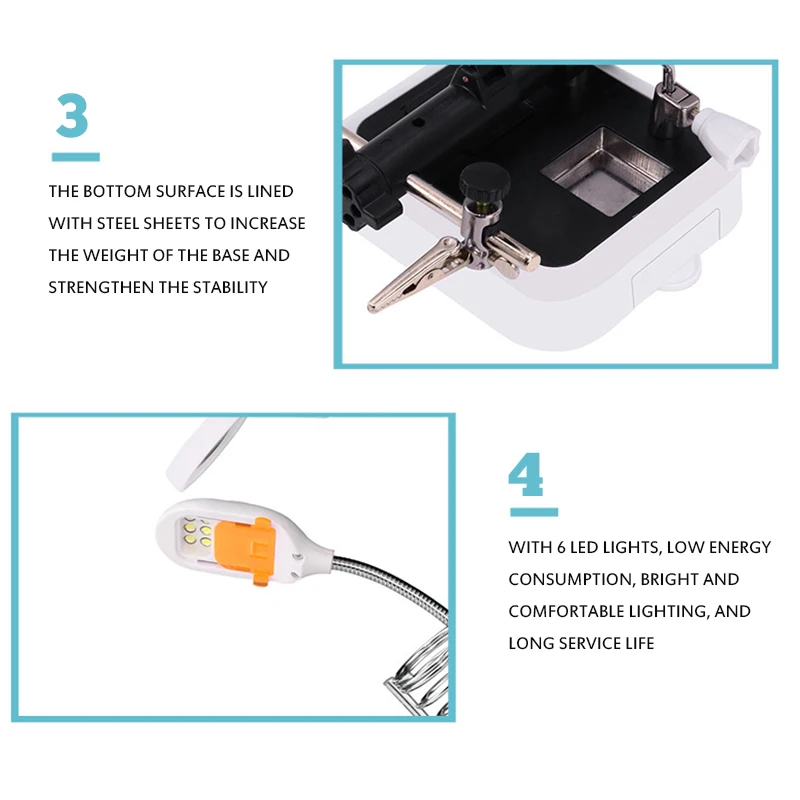 3

THE BOTTOM SURFACE IS LINED WITH STEEL SHEETS TO INCREASE THE WEIGHT OF THE BASE AND STRENGTHEN THE STABILITY

4

WITH 6 LED LIGHTS, LOW ENERGY CONSUMPTION, BRIGHT AND COMFORTABLE LIGHTING, AND LONG SERVICE LIFE