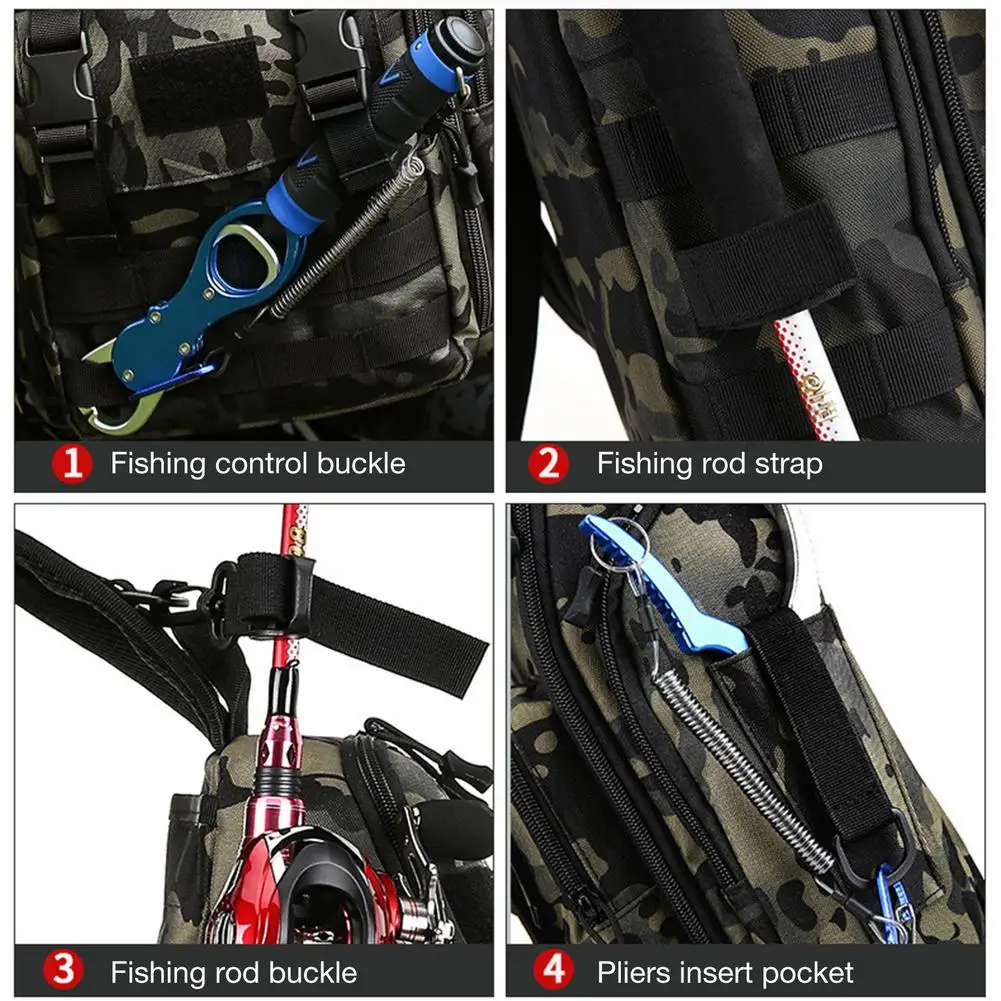 1 Fishing control buckle

2 Fishing rod strap

3 Fishing rod buckle

4 Pliers insert pocket