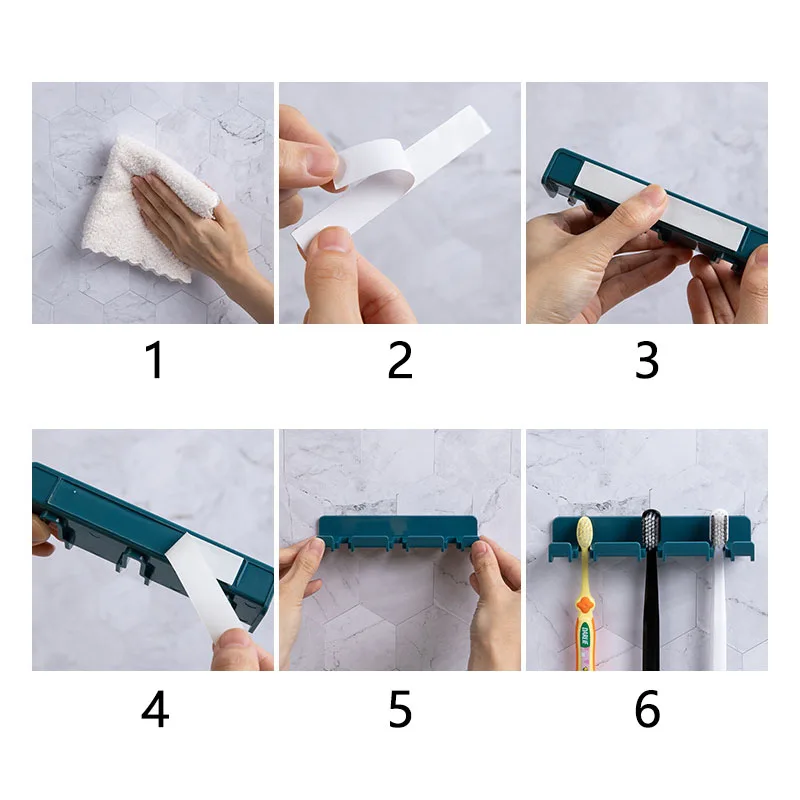 1

2

3

4

5

6