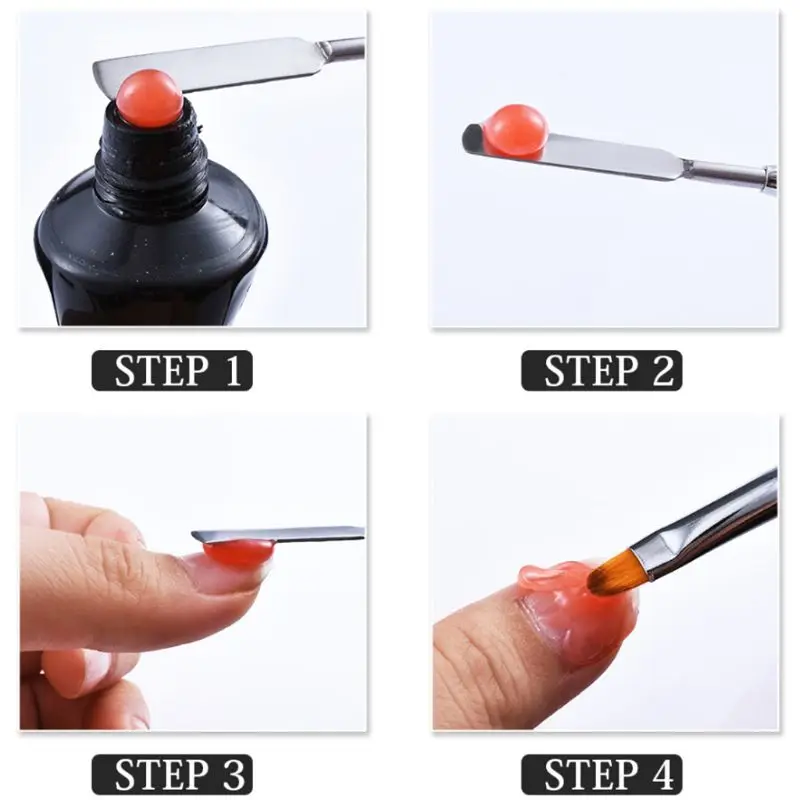 STEP 1

STEP 2

STEP 3

STEP 4