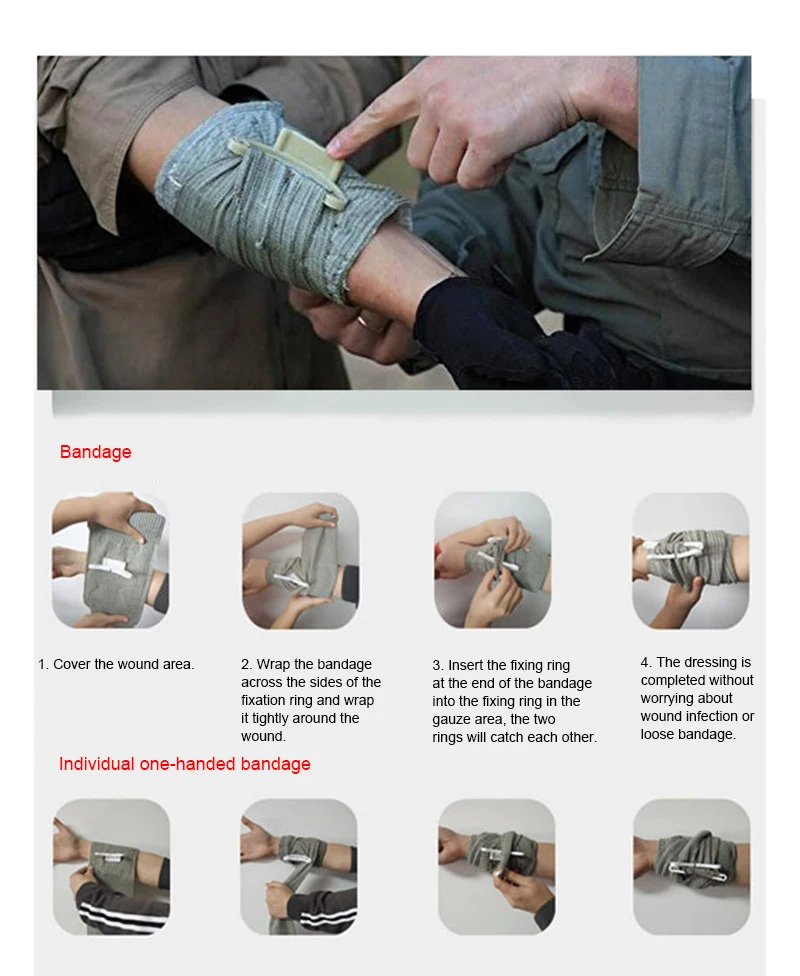 Bandage

1. Cover the wound area.

2. Wrap the bandage across the sides of the fixation ring and wrap it tightly around the wound.

3. Insert the fixing ring at the end of the bandage into the fixing ring in the gauze area, the two rings will catch each other.

4. The dressing is completed without worrying about wound infection or loose bandage.

Individual one-handed bandage