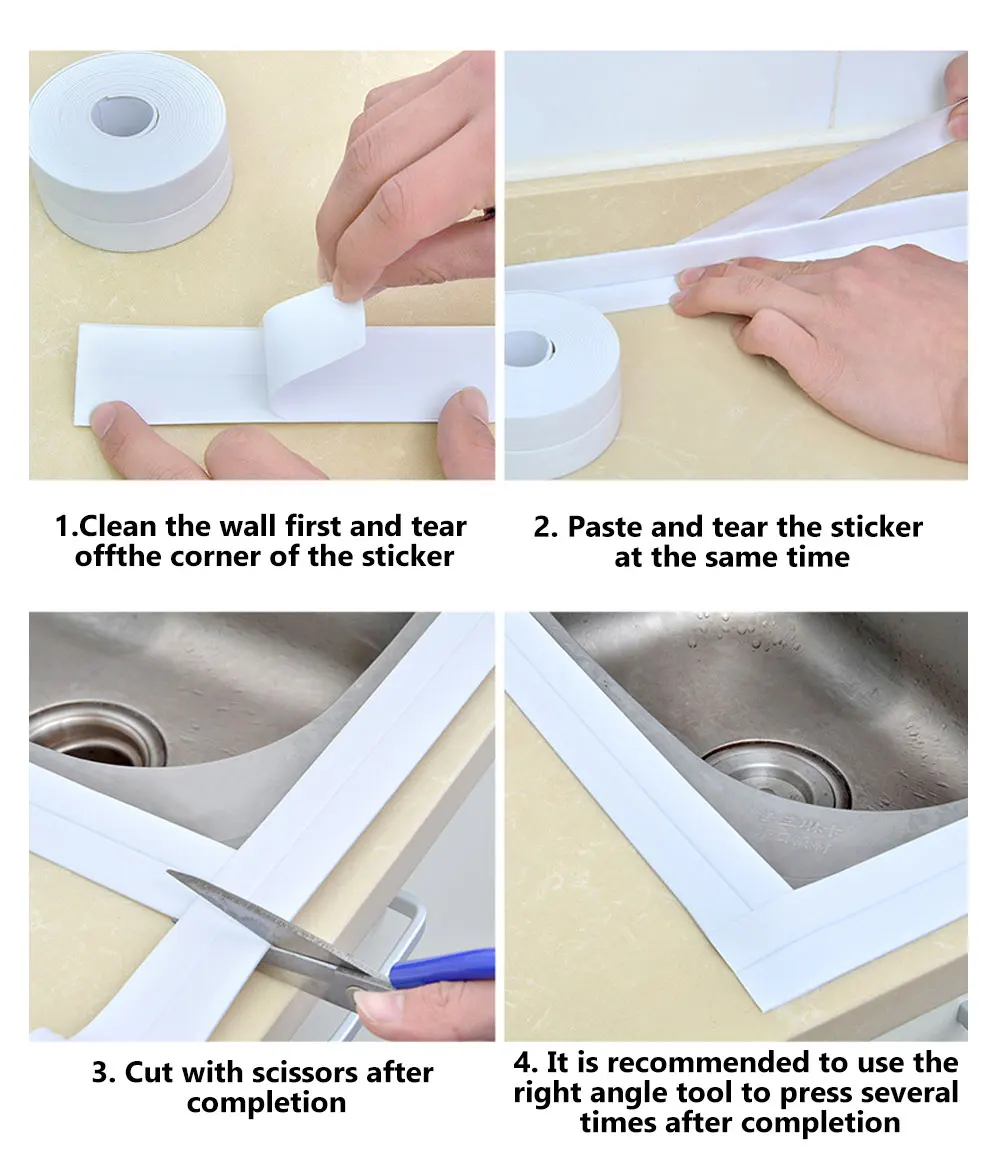 1.Clean the wall first and tear offthe corner of the sticker

2. Paste and tear the sticker at the same time

3. Cut with scissors after completion

4. It is recommended to use the right angle tool to press several times after completion