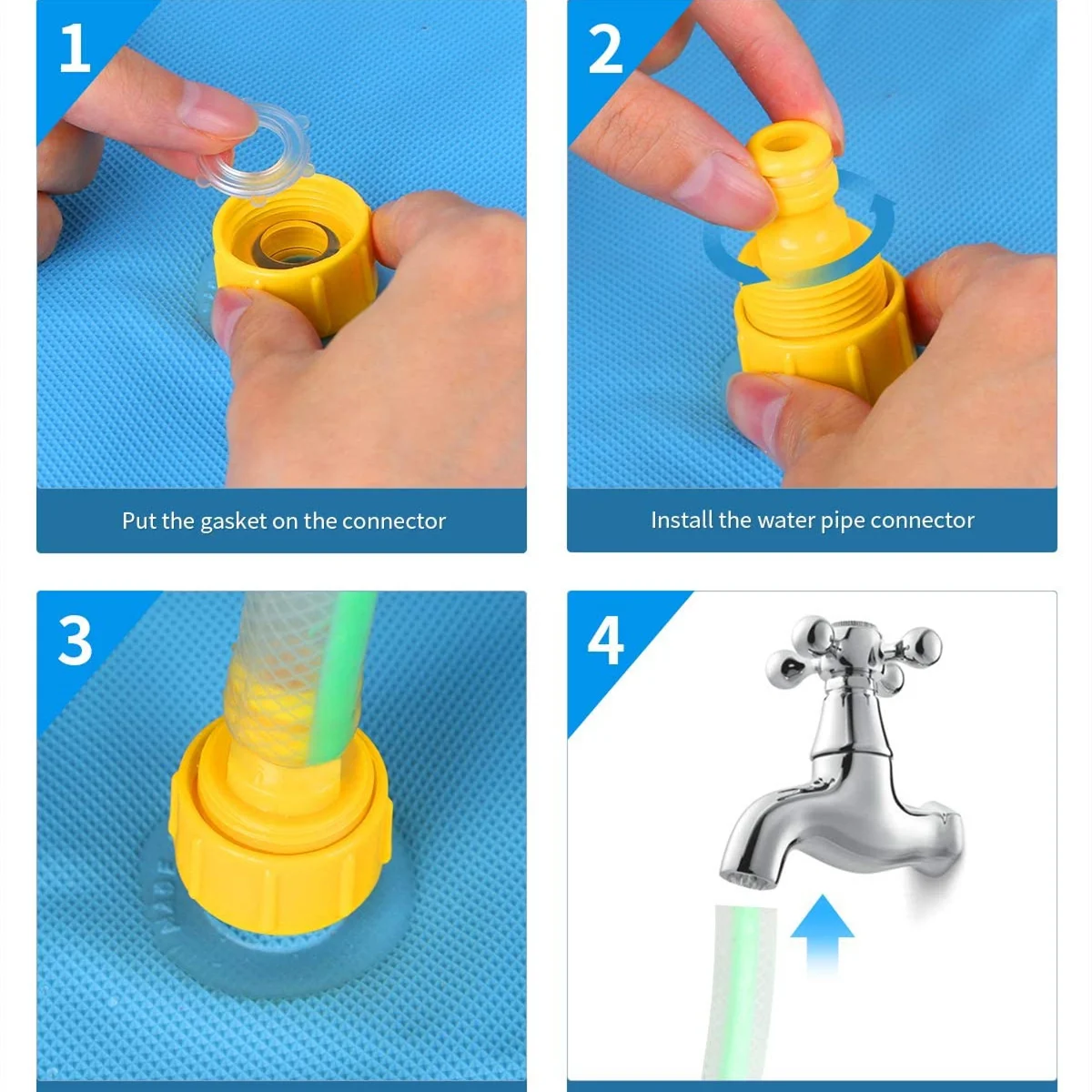 1

Put the gasket on the connector

2

Install the water pipe connector

3

4