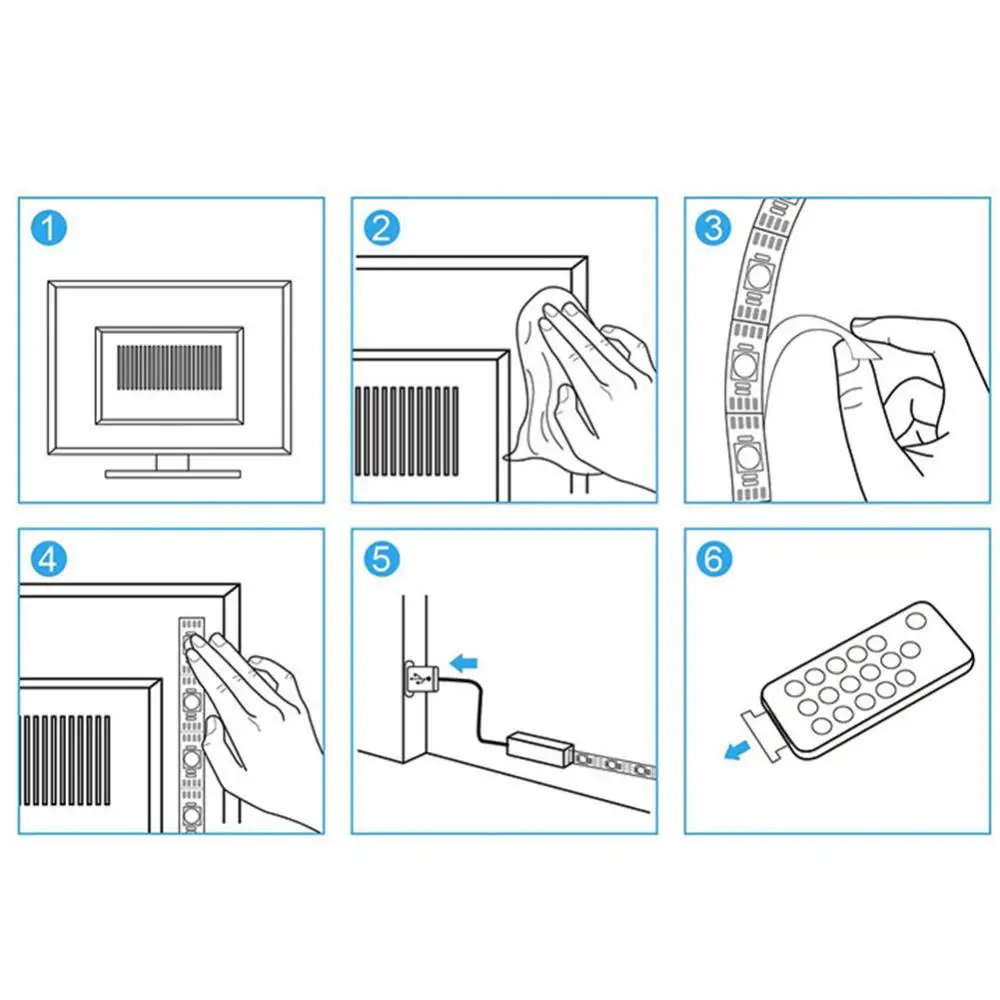 1
2
3
4
5
6