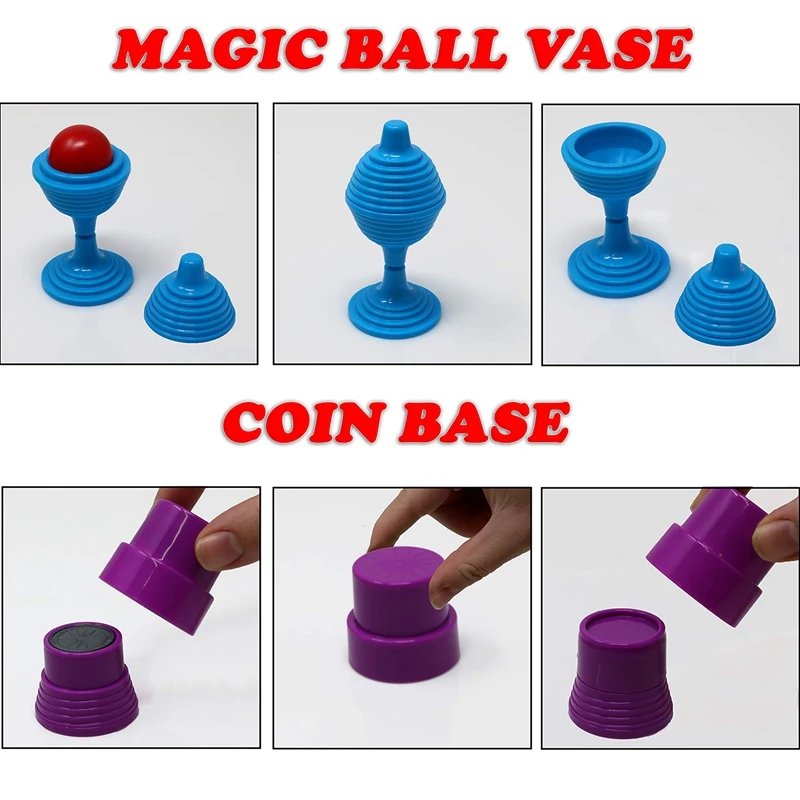 MAGIC BALL VASE

COIN BASE