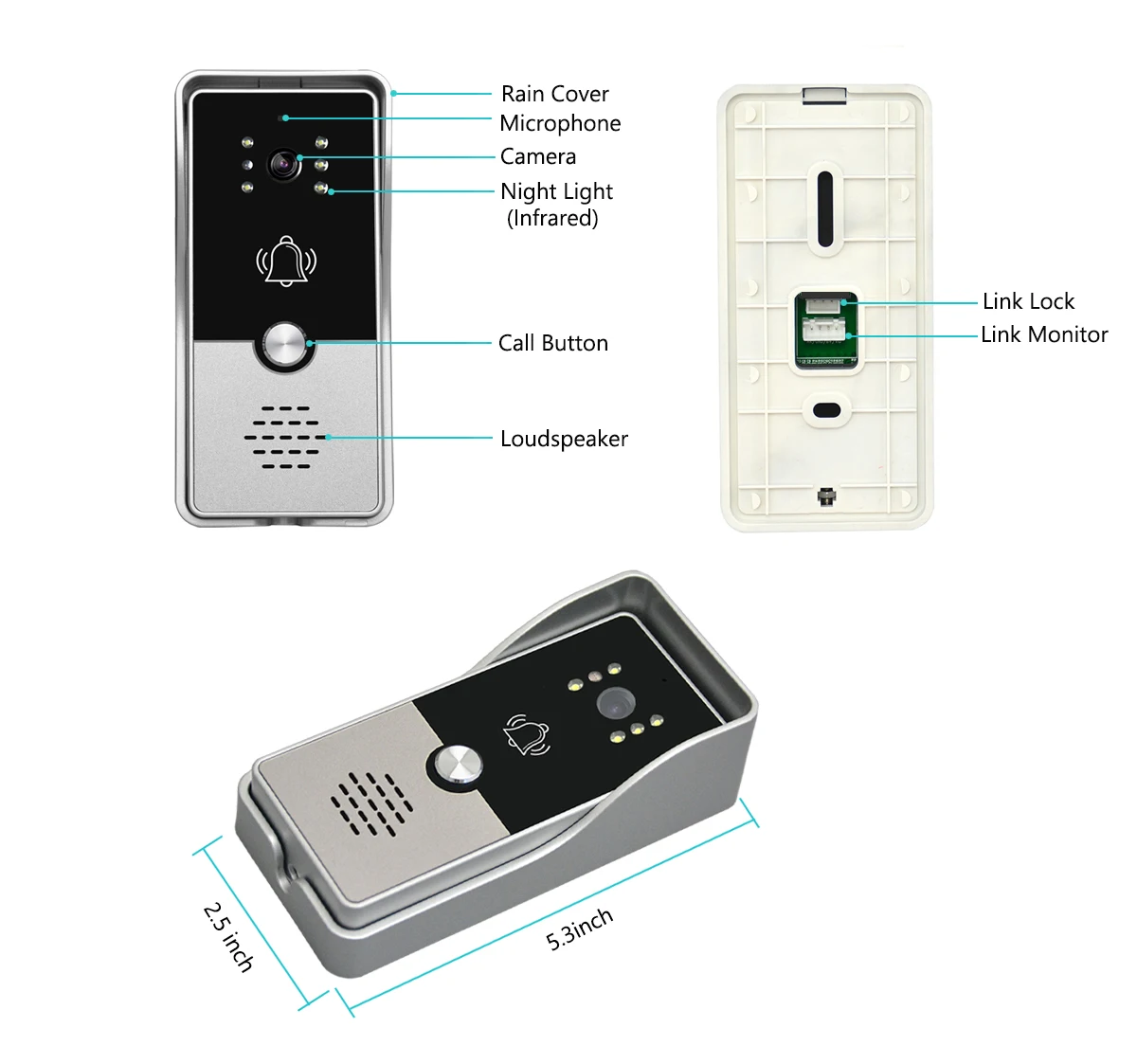 Rain Cover
Microphone
Camera
Night Light
(Infrared)
Call Button
Loudspeaker

Link Lock
Link Monitor

2.5 inch
5.3inch