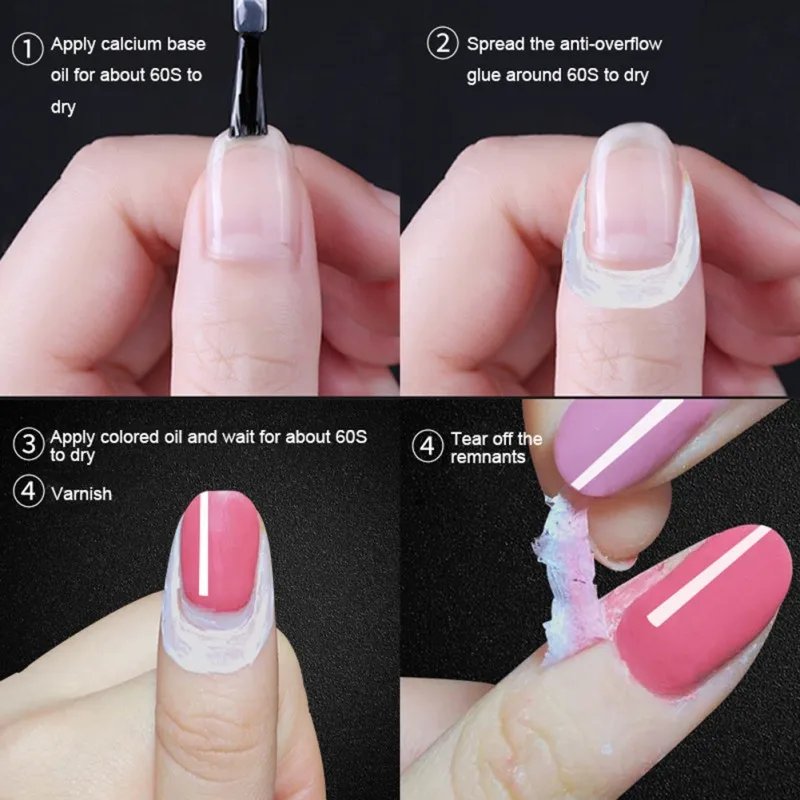 ① Apply calcium base oil for about 60S to dry

② Spread the anti-overflow glue around 60S to dry

③ Apply colored oil and wait for about 60S to dry

④ Varnish

④ Tear off the remnants