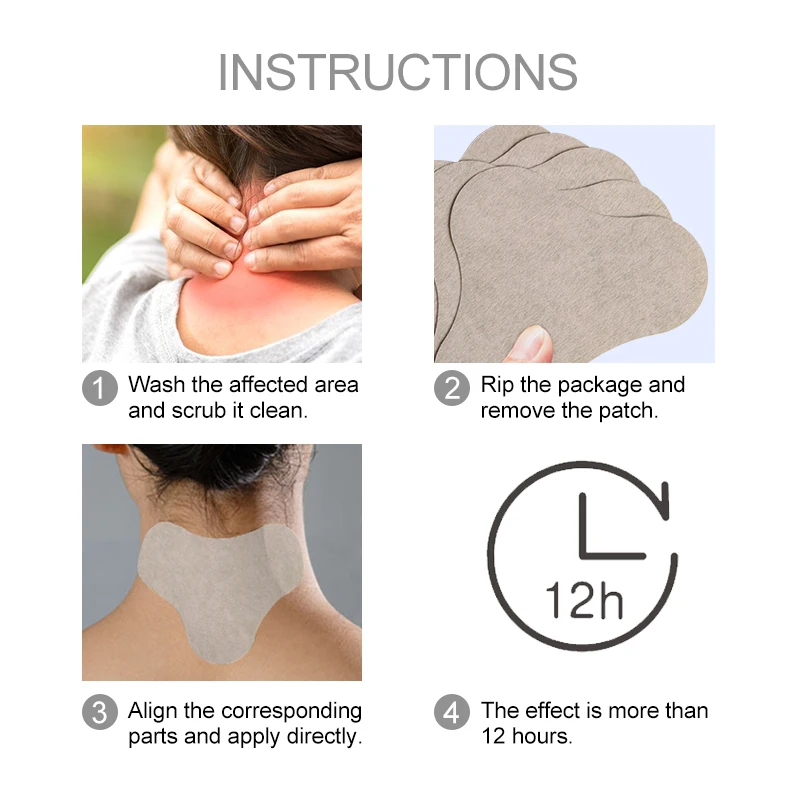 INSTRUCTIONS

1 Wash the affected area and scrub it clean.

2 Rip the package and remove the patch.

12h

3 Align the corresponding parts and apply directly.

4 The effect is more than 12 hours.