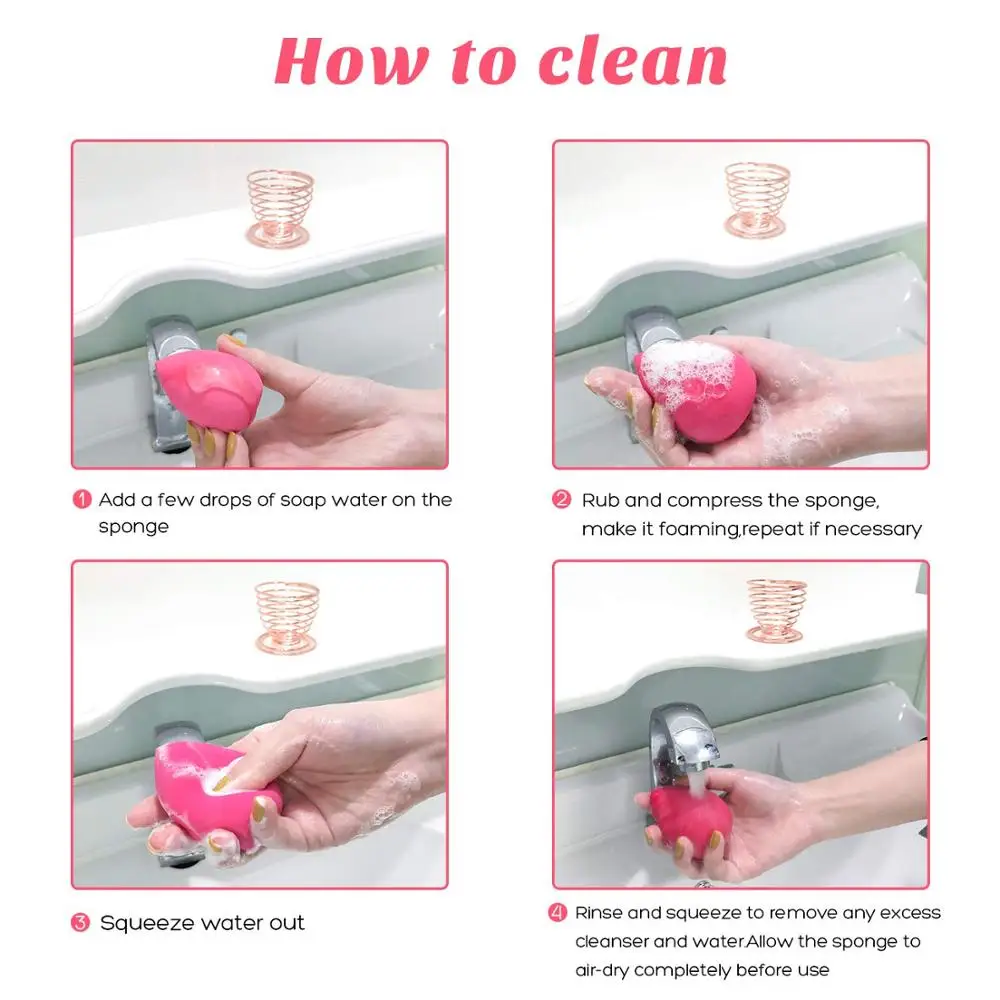 How to clean

1 Add a few drops of soap water on the sponge

2 Rub and compress the sponge, make it foaming,repeat if necessary

3 Squeeze water out

4 Rinse and squeeze to remove any excess cleanser and water.Allow the sponge to air-dry completely before use