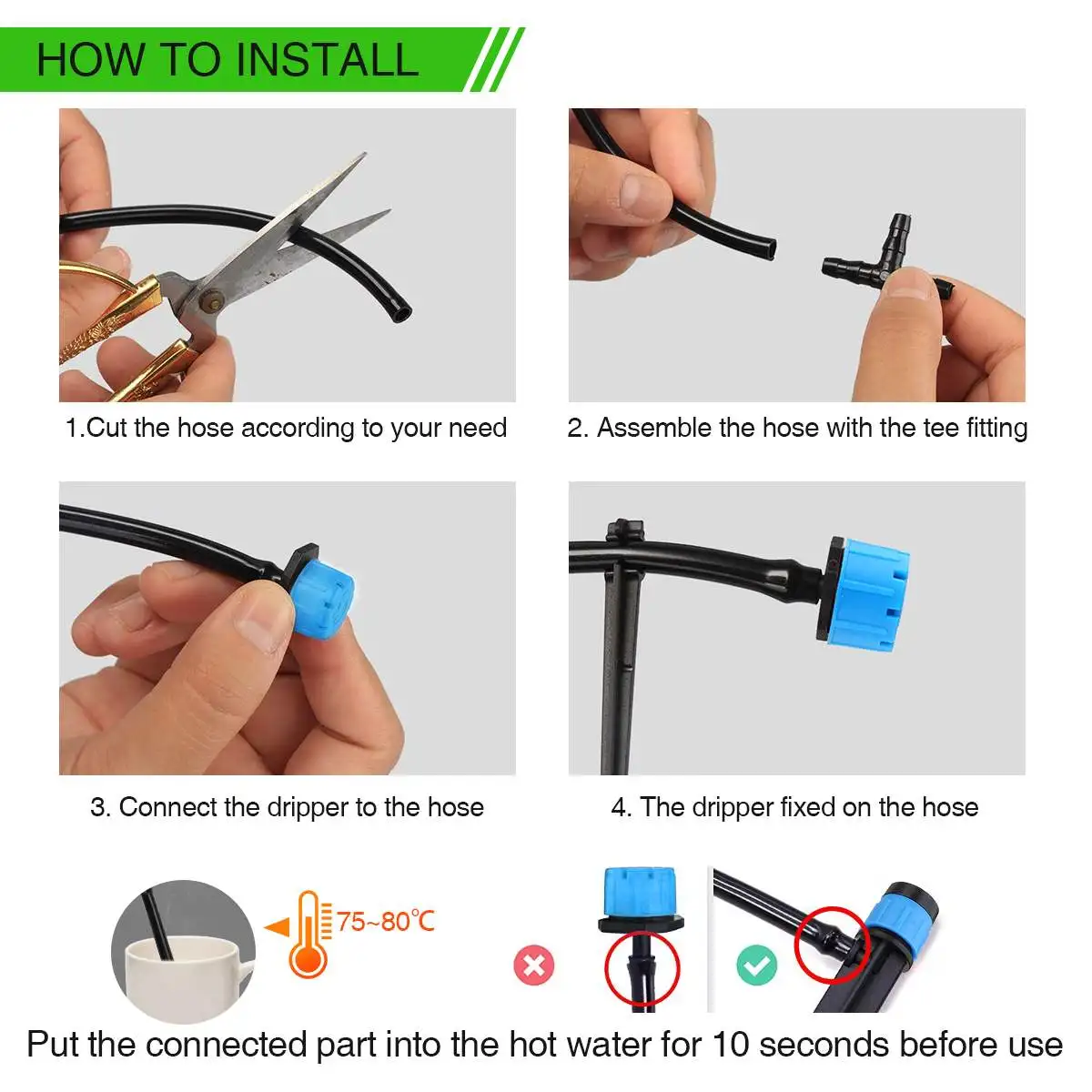 HOW TO INSTALL

1.Cut the hose according to your need

2. Assemble the hose with the tee fitting

3. Connect the dripper to the hose

4. The dripper fixed on the hose

75~80℃

Put the connected part into the hot water for 10 seconds before use