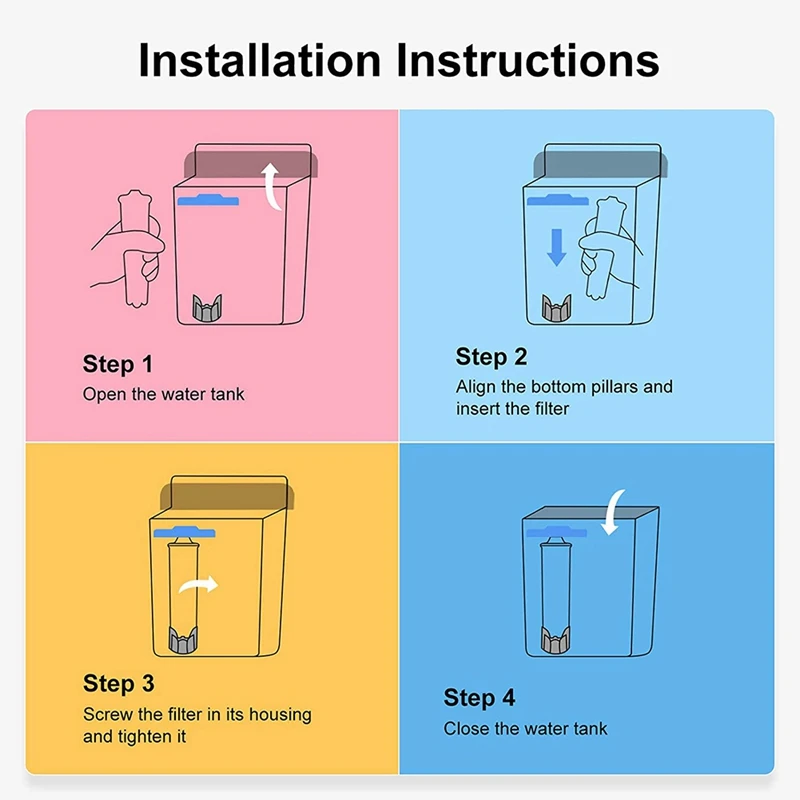 Installation Instructions

Step 1
Open the water tank

Step 2
Align the bottom pillars and insert the filter

Step 3
Screw the filter in its housing and tighten it

Step 4
Close the water tank