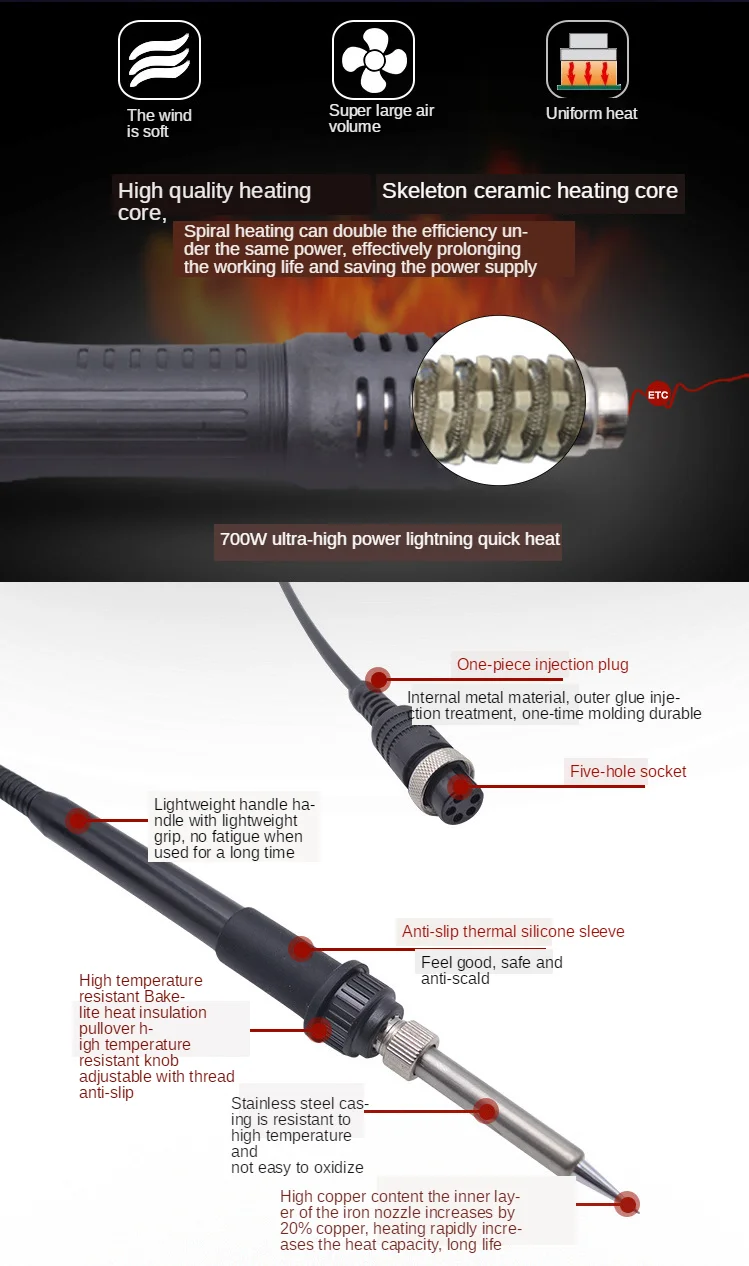 The wind is soft

Super large air volume

Uniform heat

High quality heating core,

Skeleton ceramic heating core

Spiral heating can double the efficiency under the same power, effectively prolonging the working life and saving the power supply

ETC

700W ultra-high power lightning quick heat

One-piece injection plug

Internal metal material, outer glue injection treatment, one-time molding durable

Five-hole socket

Lightweight handle handle with lightweight grip, no fatigue when used for a long time

Anti-slip thermal silicone sleeve

Feel good, safe and anti-scald

High temperature resistant Bakelite heat insulation pullover high temperature resistant knob adjustable with thread anti-slip

Stainless steel casing is resistant to high temperature and not easy to oxidize

High copper content the inner layer of the iron nozzle increases by 20% copper, heating rapidly increases the heat capacity, long life