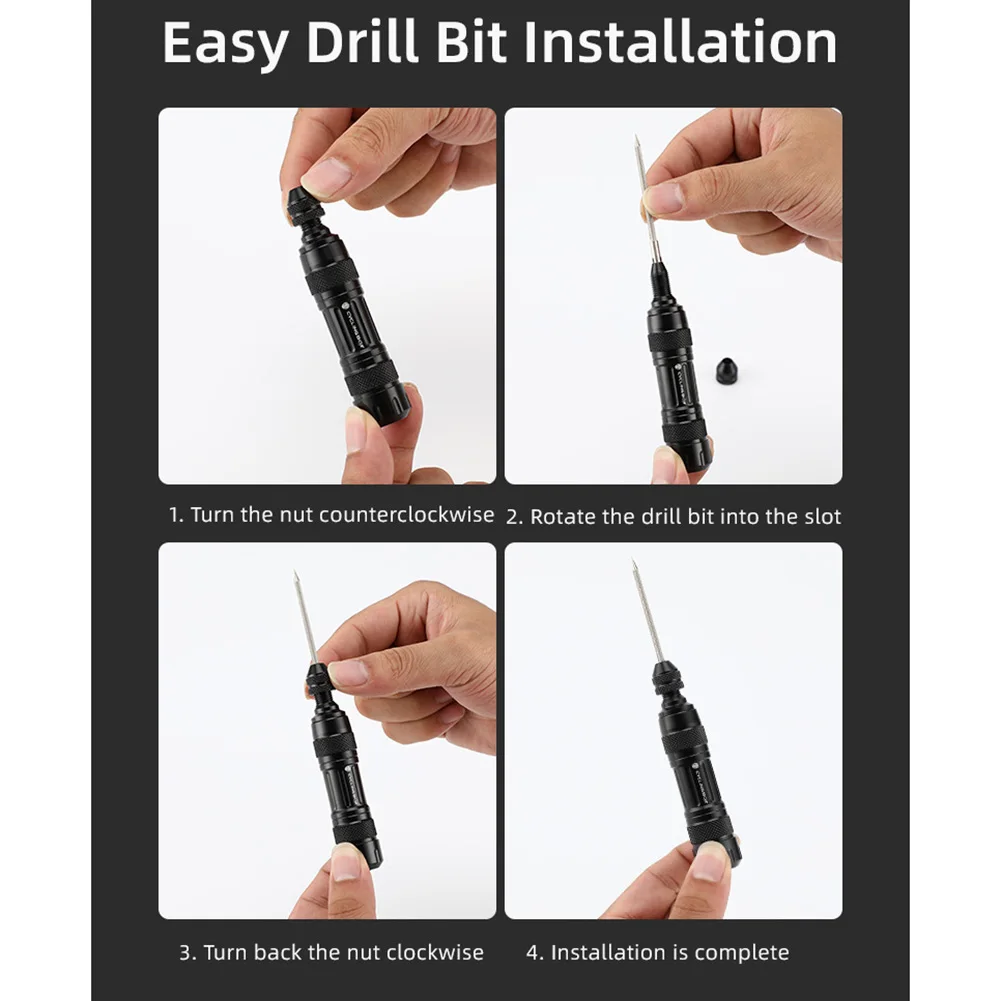 Easy Drill Bit Installation

1. Turn the nut counterclockwise

2. Rotate the drill bit into the slot

3. Turn back the nut clockwise

4. Installation is complete