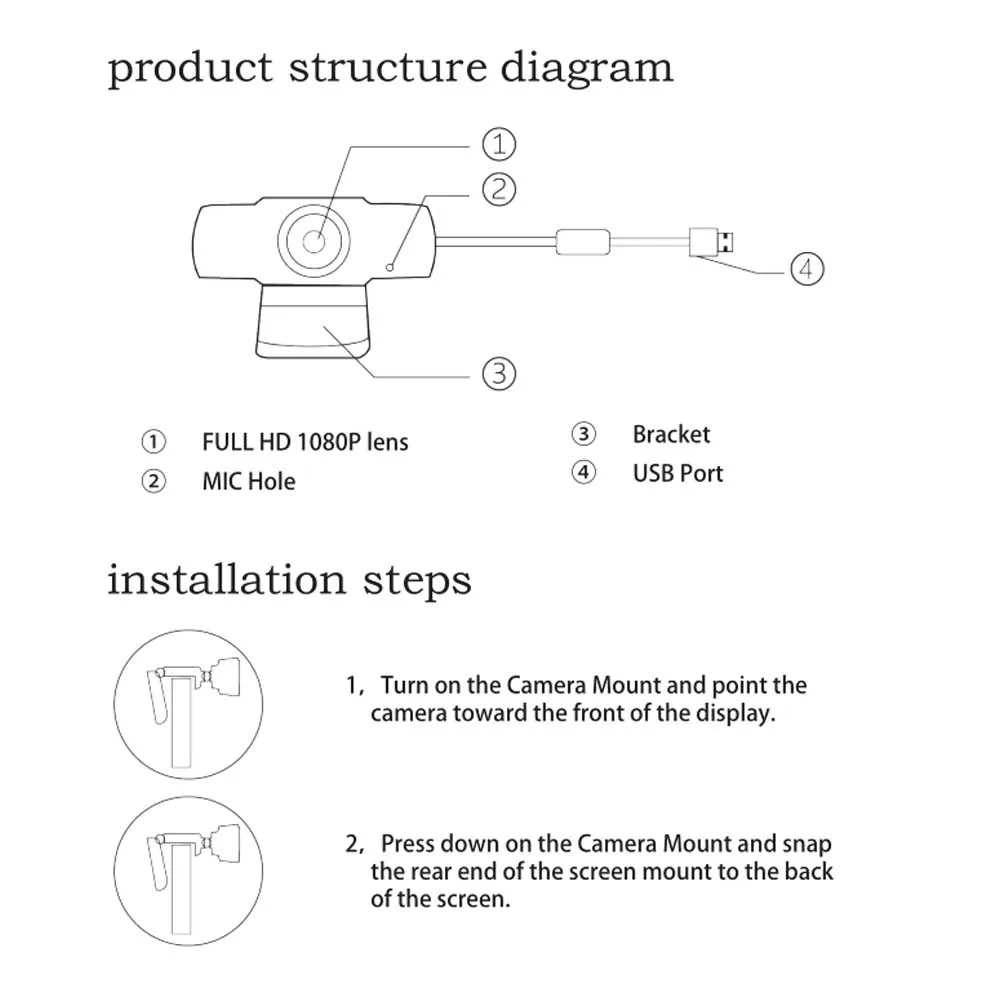 product structure diagram

①
②
④
③

① FULL HD 1080P lens
② MIC Hole
③ Bracket
④ USB Port

installation steps

1, Turn on the Camera Mount and point the camera toward the front of the display.

2, Press down on the Camera Mount and snap the rear end of the screen mount to the back of the screen.