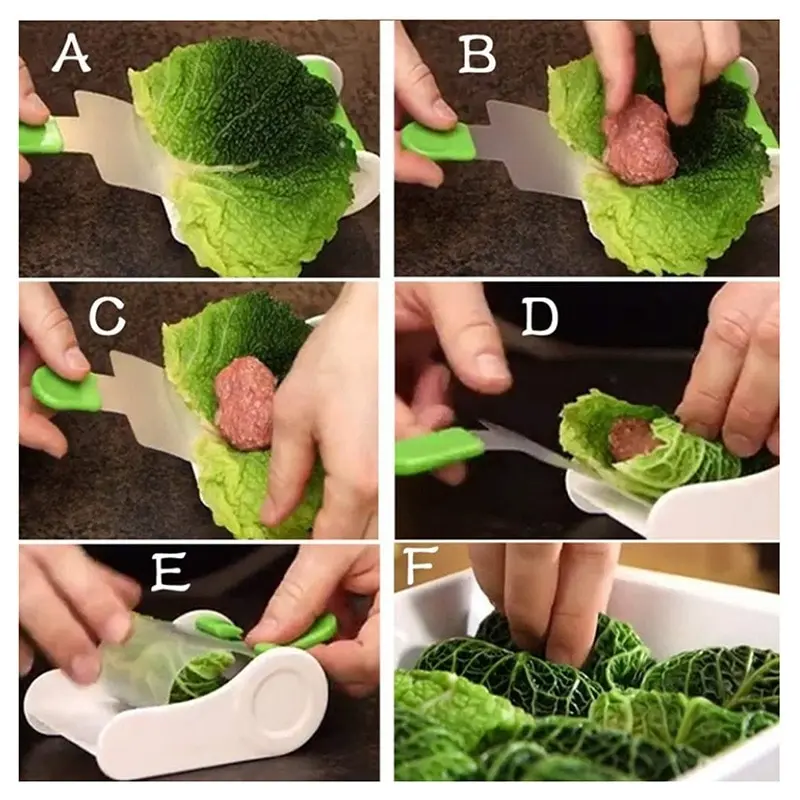 A

B

C

D

E

F