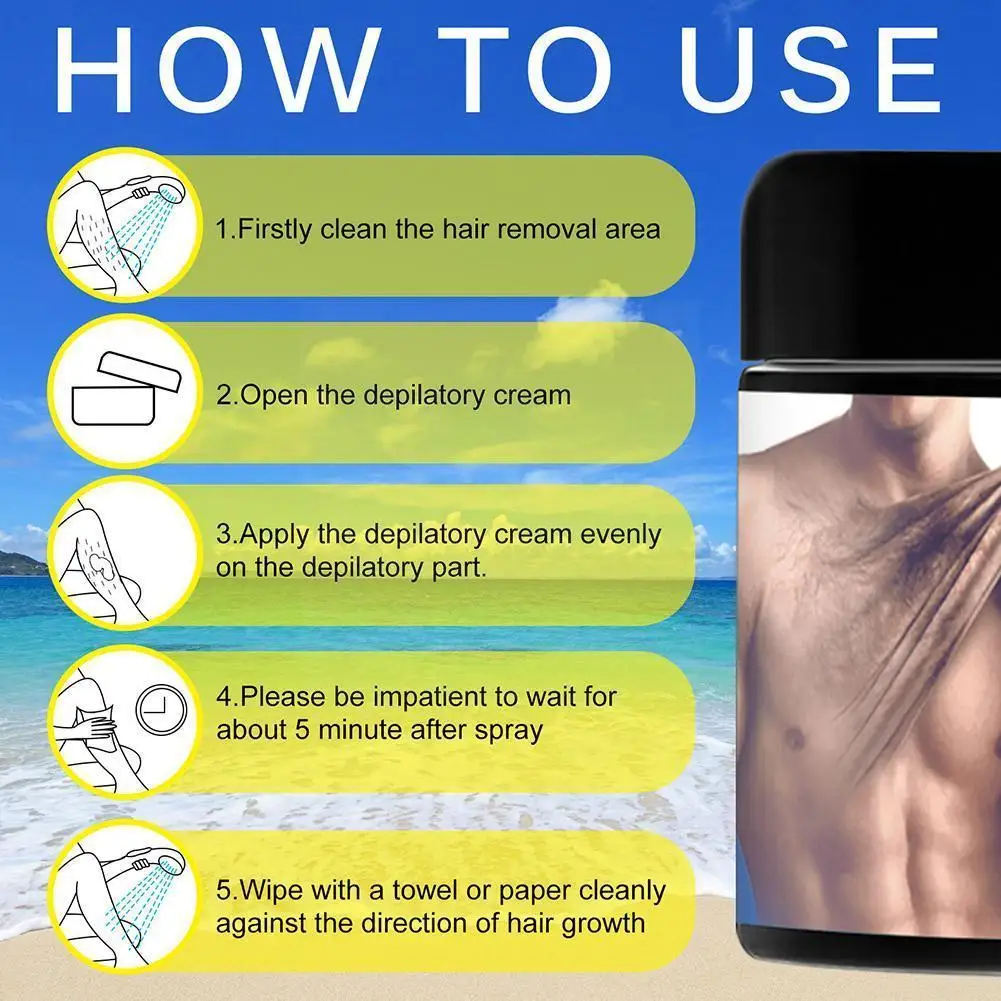 HOW TO USE

1.Firstly clean the hair removal area

2.Open the depilatory cream

3.Apply the depilatory cream evenly on the depilatory part.

4.Please be impatient to wait for about 5 minute after spray

5.Wipe with a towel or paper cleanly against the direction of hair growth