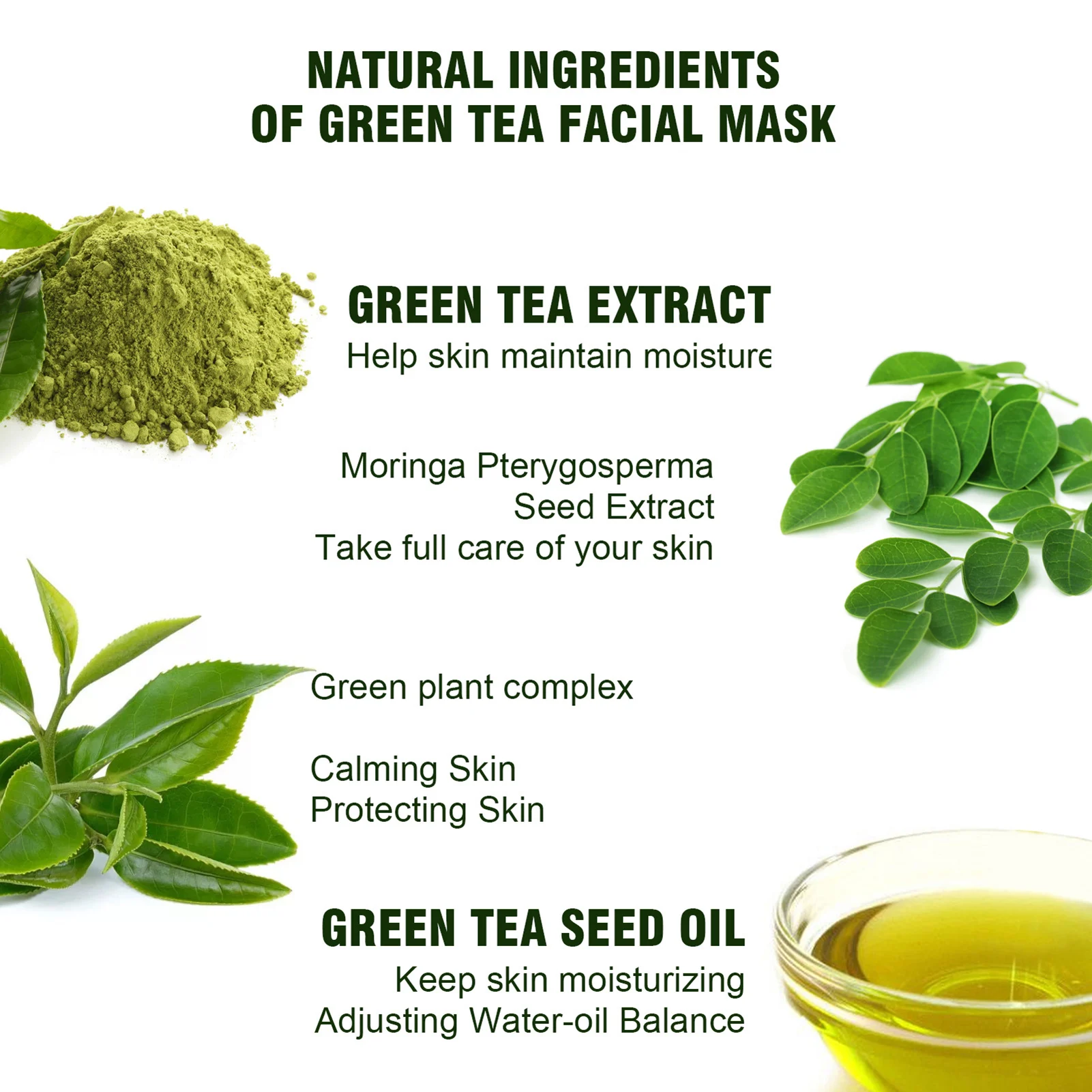 NATURAL INGREDIENTS
OF GREEN TEA FACIAL MASK

GREEN TEA EXTRACT
Help skin maintain moisture

Moringa Pterygosperma
Seed Extract
Take full care of your skin

Green plant complex

Calming Skin
Protecting Skin

GREEN TEA SEED OIL
Keep skin moisturizing
Adjusting Water-oil Balance