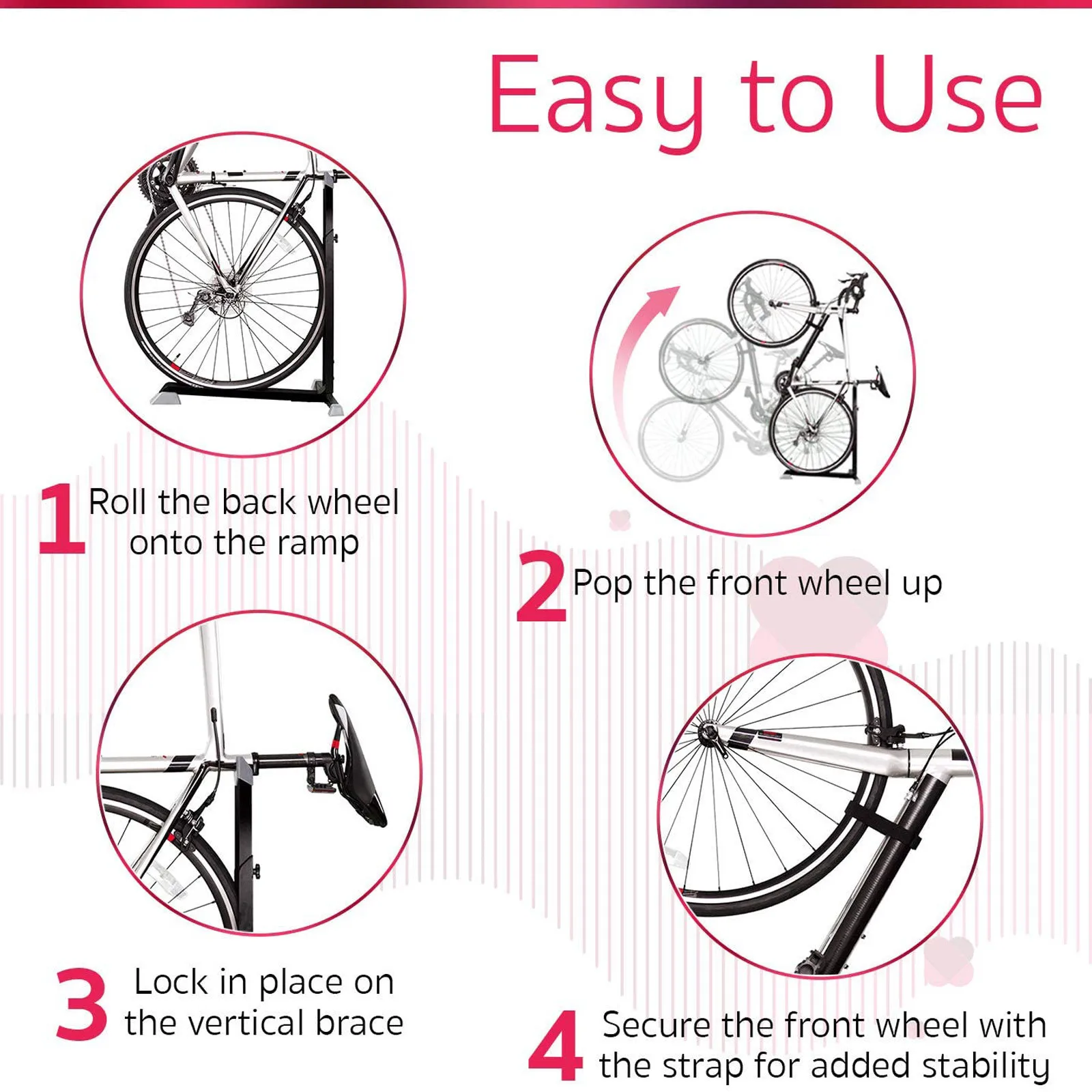 Easy to Use

1 Roll the back wheel onto the ramp

2 Pop the front wheel up

3 Lock in place on the vertical brace

4 Secure the front wheel with the strap for added stability