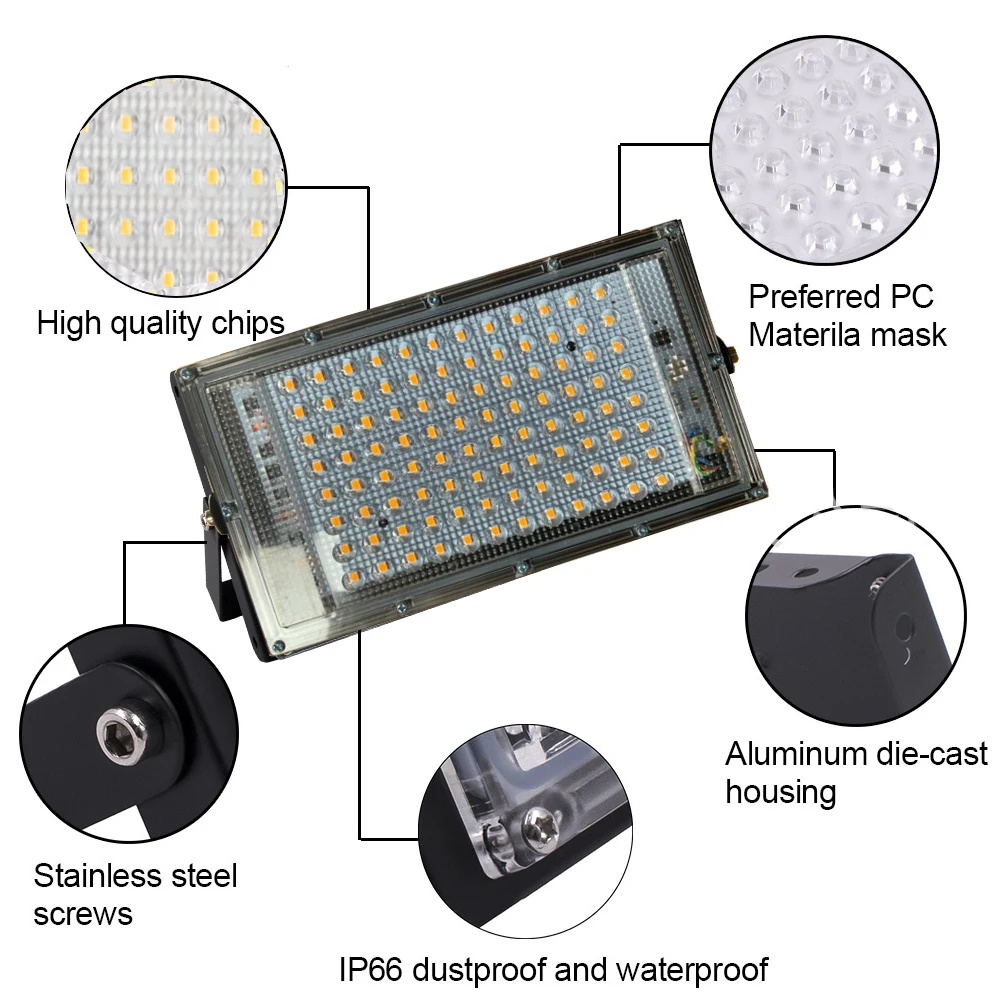 High quality chips

Preferred PC Materila mask

Aluminum die-cast housing

Stainless steel screws

IP66 dustproof and waterproof