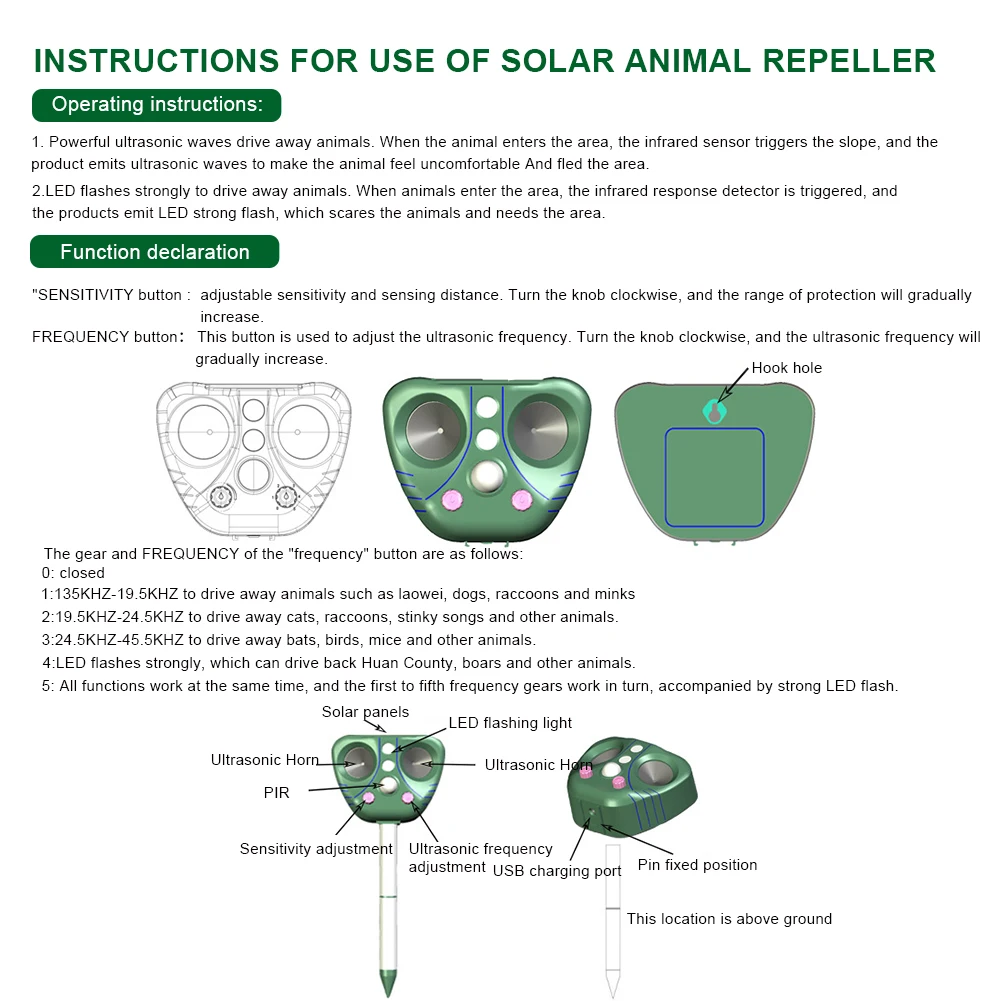 INSTRUCTIONS FOR USE OF SOLAR ANIMAL REPELLER

Operating instructions:

1. Powerful ultrasonic waves drive away animals. When the animal enters the area, the infrared sensor triggers the slope, and the product emits ultrasonic waves to make the animal feel uncomfortable And fled the area.

2.LED flashes strongly to drive away animals. When animals enter the area, the infrared response detector is triggered, and the products emit LED strong flash, which scares the animals and needs the area.

Function declaration

"SENSITIVITY button : adjustable sensitivity and sensing distance. Turn the knob clockwise, and the range of protection will gradually increase.
FREQUENCY button: This button is used to adjust the ultrasonic frequency. Turn the knob clockwise, and the ultrasonic frequency will gradually increase.

Hook hole

The gear and FREQUENCY of the "frequency" button are as follows:
0: closed
1:135KHZ-19.5KHZ to drive away animals such as laowei, dogs, raccoons and minks
2:19.5KHZ-24.5KHZ to drive away cats, raccoons, stinky songs and other animals.
3:24.5KHZ-45.5KHZ to drive away bats, birds, mice and other animals.
4:LED flashes strongly, which can drive back Huan County, boars and other animals.
5: All functions work at the same time, and the first to fifth frequency gears work in turn, accompanied by strong LED flash.

Solar panels
LED flashing light
Ultrasonic Horn
Ultrasonic Horn
PIR
Sensitivity adjustment
Ultrasonic frequency adjustment
USB charging port
Pin fixed position
This location is above ground