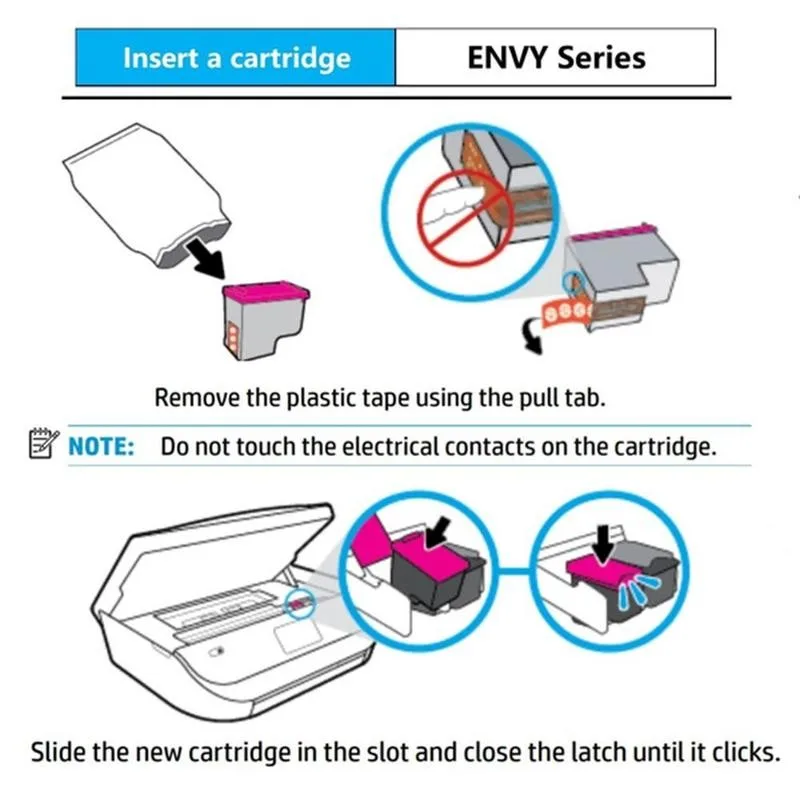 Insert a cartridge

ENVY Series

Remove the plastic tape using the pull tab.

NOTE: Do not touch the electrical contacts on the cartridge.

Slide the new cartridge in the slot and close the latch until it clicks.