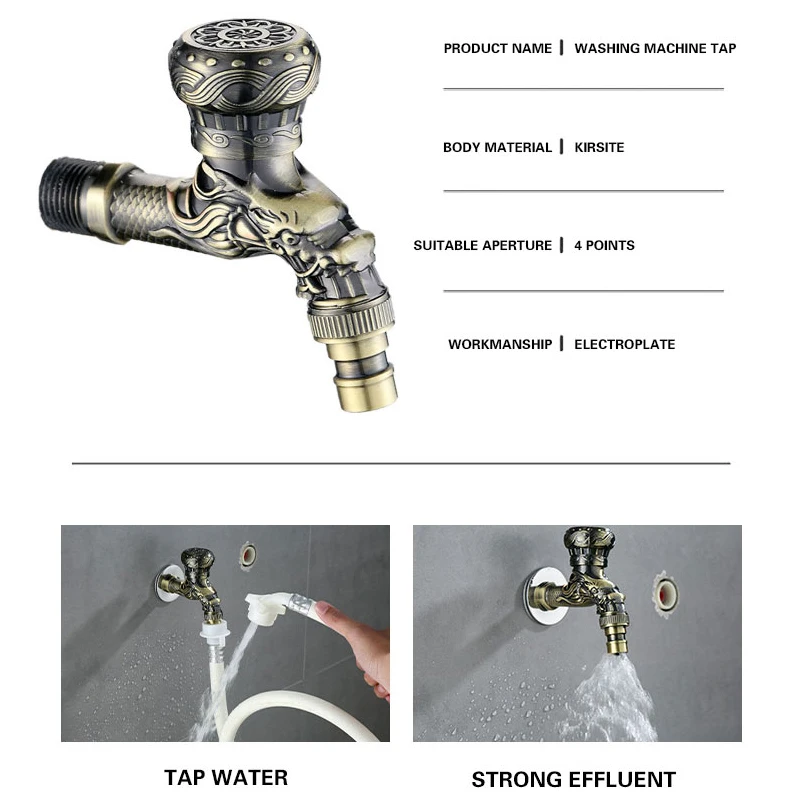 PRODUCT NAME | WASHING MACHINE TAP

BODY MATERIAL | KIRSITE

SUITABLE APERTURE | 4 POINTS

WORKMANSHIP | ELECTROPLATE

TAP WATER

STRONG EFFLUENT