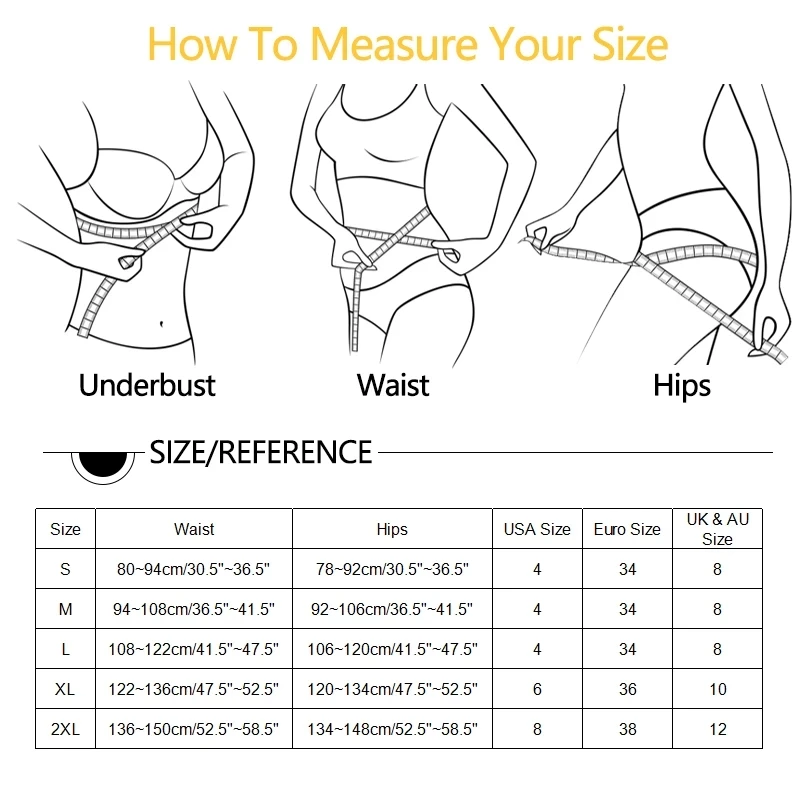 How To Measure Your Size

Underbust

Waist

Hips

SIZE/REFERENCE

| Size | Waist | Hips | USA Size | Euro Size | UK & AU Size |
|---|---|---|---|---|---|
| S | 80~94cm/30.5"~36.5" | 78~92cm/30.5"~36.5" | 4 | 34 | 8 |
| M | 94~108cm/36.5"~41.5" | 92~106cm/36.5"~41.5" | 4 | 34 | 8 |
| L | 108~122cm/41.5"~47.5" | 106~120cm/41.5"~47.5" | 4 | 34 | 8 |
| XL | 122~136cm/47.5"~52.5" | 120~134cm/47.5"~52.5" | 6 | 36 | 10 |
| 2XL | 136~150cm/52.5"~58.5" | 134~148cm/52.5"~58.5" | 8 | 38 | 12 |