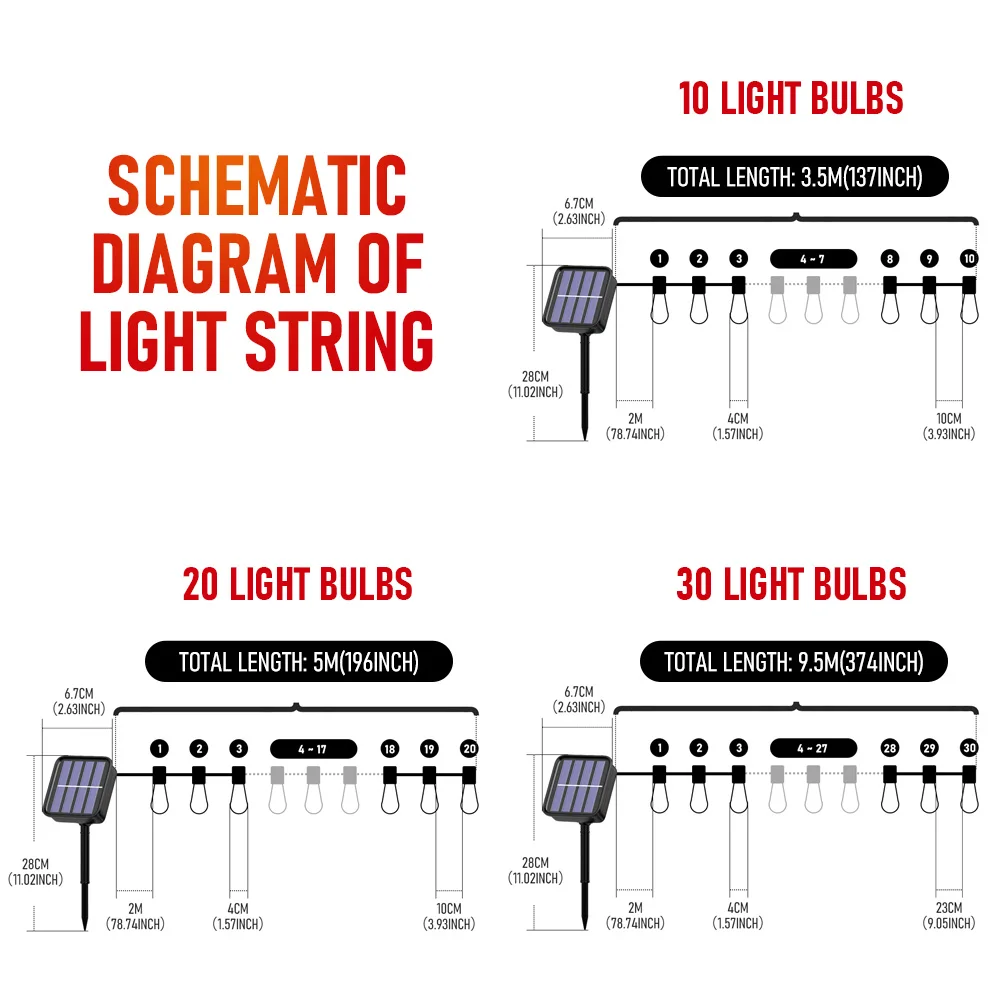 SCHEMATIC DIAGRAM OF LIGHT STRING

10 LIGHT BULBS

TOTAL LENGTH: 3.5M(137INCH)

6.7CM (2.63INCH)

1 2 3 4 - 7 8 9 10

28CM (11.02INCH)

2M (78.74INCH)

4CM (1.57INCH)

10CM (3.93INCH)

20 LIGHT BULBS

TOTAL LENGTH: 5M(196INCH)

6.7CM (2.63INCH)

1 2 3 4 - 17 18 19 20

28CM (11.02INCH)

2M (78.74INCH)

4CM (1.57INCH)

10CM (3.93INCH)

30 LIGHT BULBS

TOTAL LENGTH: 9.5M(374INCH)

6.7CM (2.63INCH)

1 2 3 4 - 27 28 29 30

28CM (11.02INCH)

2M (78.74INCH)

4CM (1.57INCH)

23CM (9.05INCH)