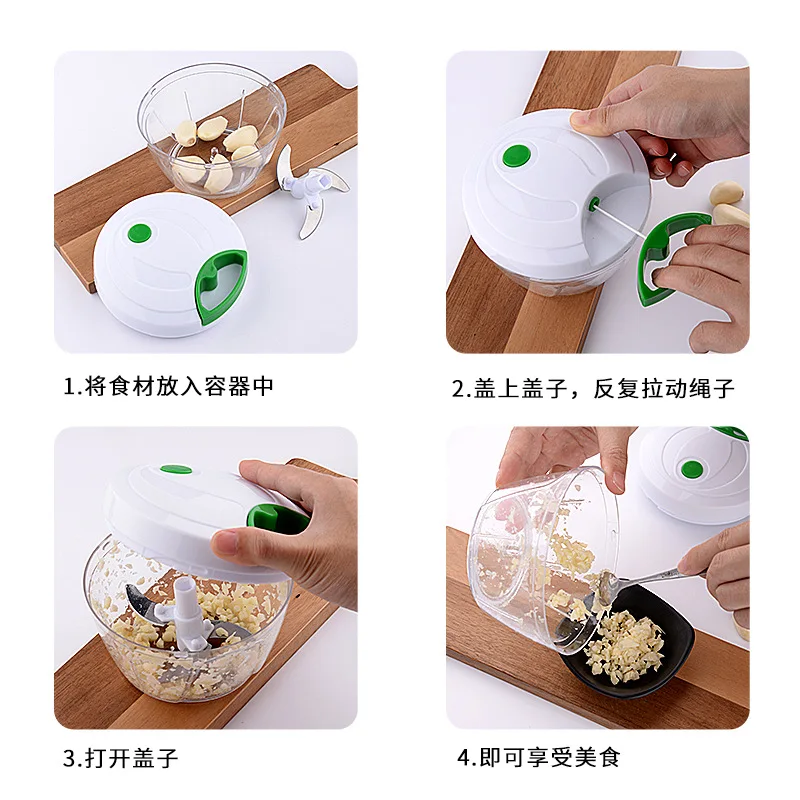 1.将食材放入容器中

2.盖上盖子，反复拉动绳子

3.打开盖子

4.即可享受美食