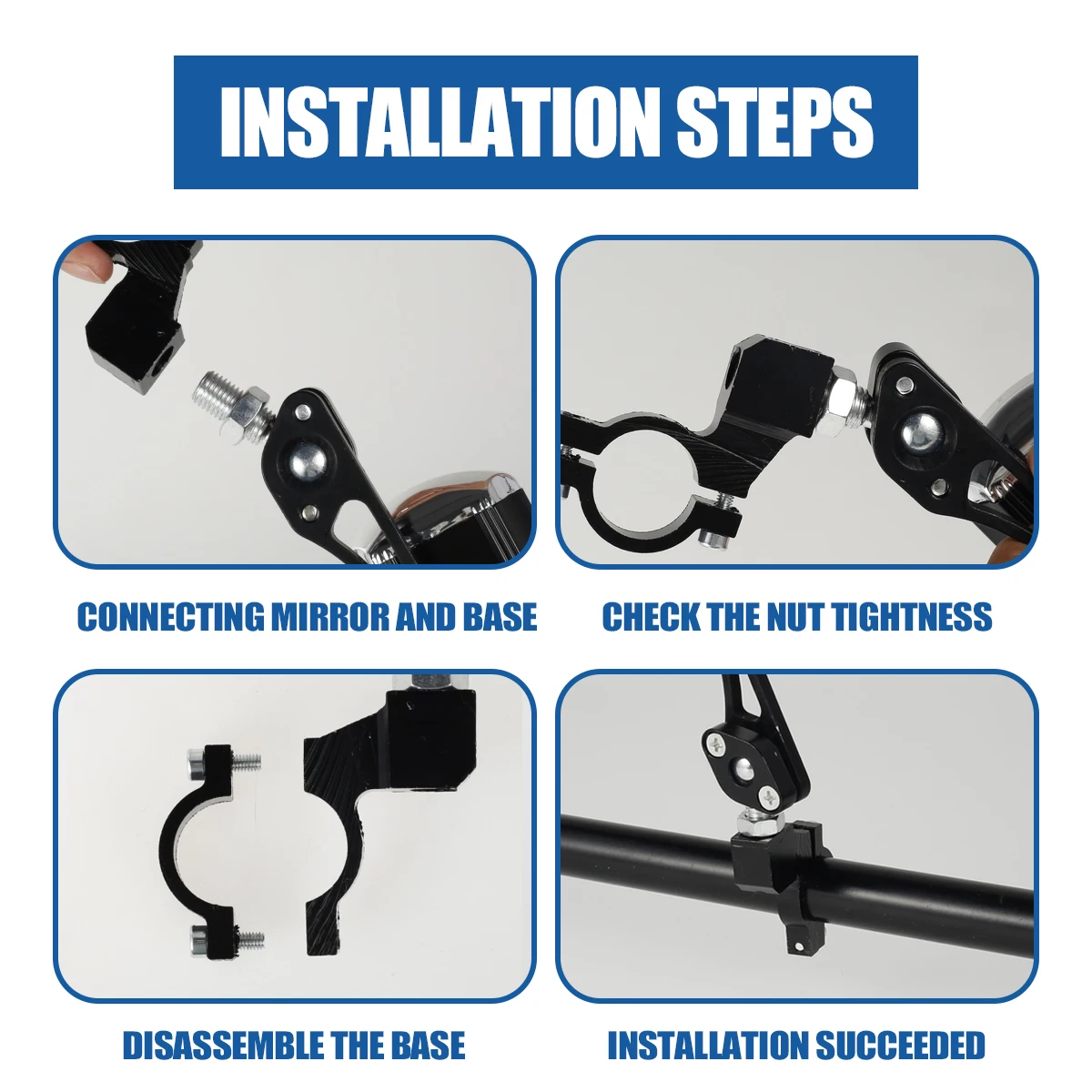 INSTALLATION STEPS

CONNECTING MIRROR AND BASE

CHECK THE NUT TIGHTNESS

DISASSEMBLE THE BASE

INSTALLATION SUCCEEDED