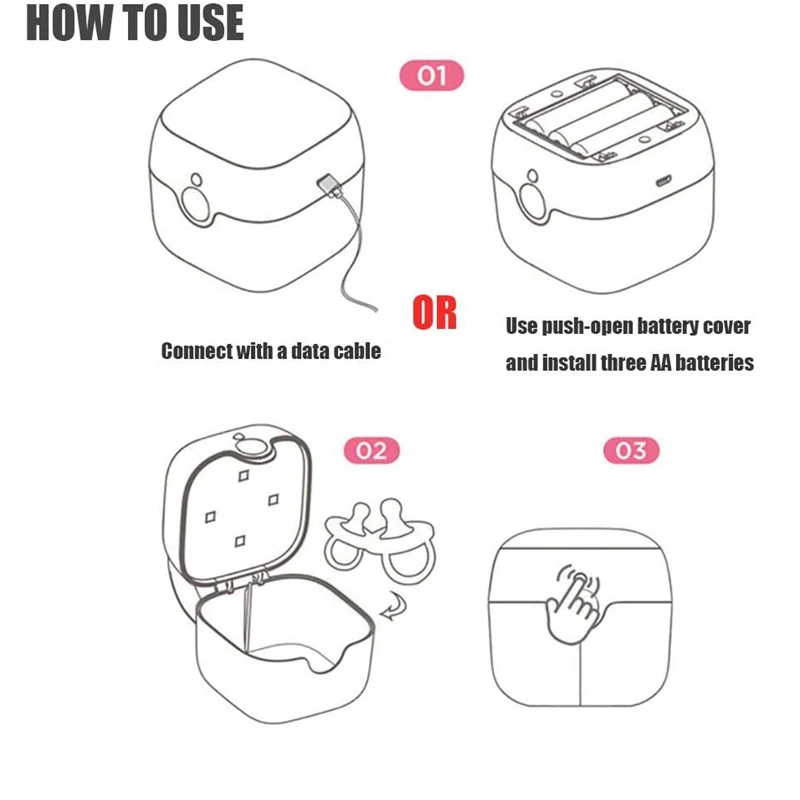 HOW TO USE

01

Connect with a data cable

OR

Use push-open battery cover and install three AA batteries

02

03