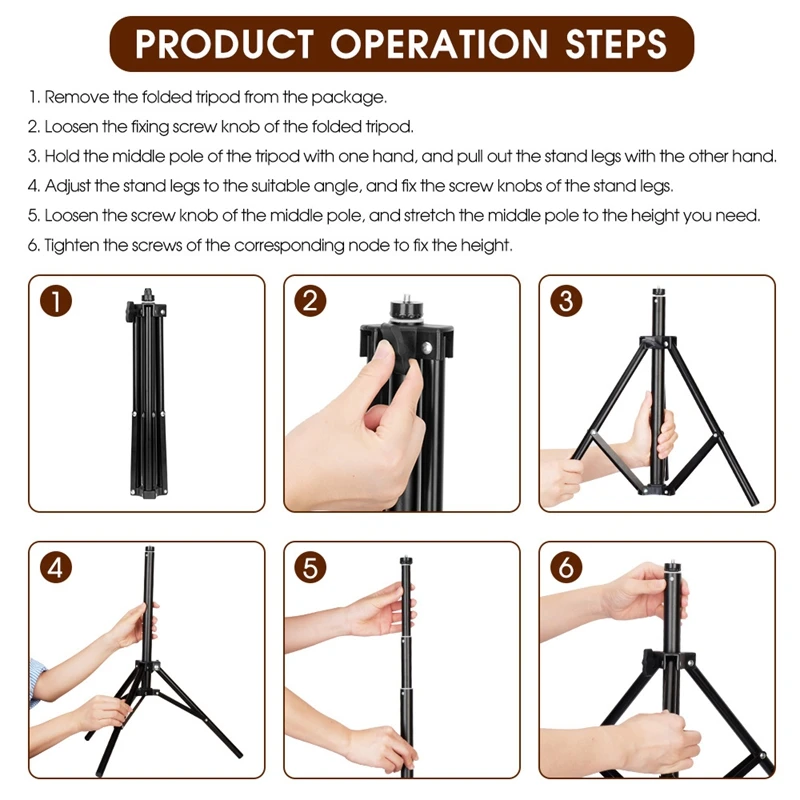 PRODUCT OPERATION STEPS

1. Remove the folded tripod from the package.
2. Loosen the fixing screw knob of the folded tripod.
3. Hold the middle pole of the tripod with one hand, and pull out the stand legs with the other hand.
4. Adjust the stand legs to the suitable angle, and fix the screw knobs of the stand legs.
5. Loosen the screw knob of the middle pole, and stretch the middle pole to the height you need.
6. Tighten the screws of the corresponding node to fix the height.

1

2

3

4

5

6