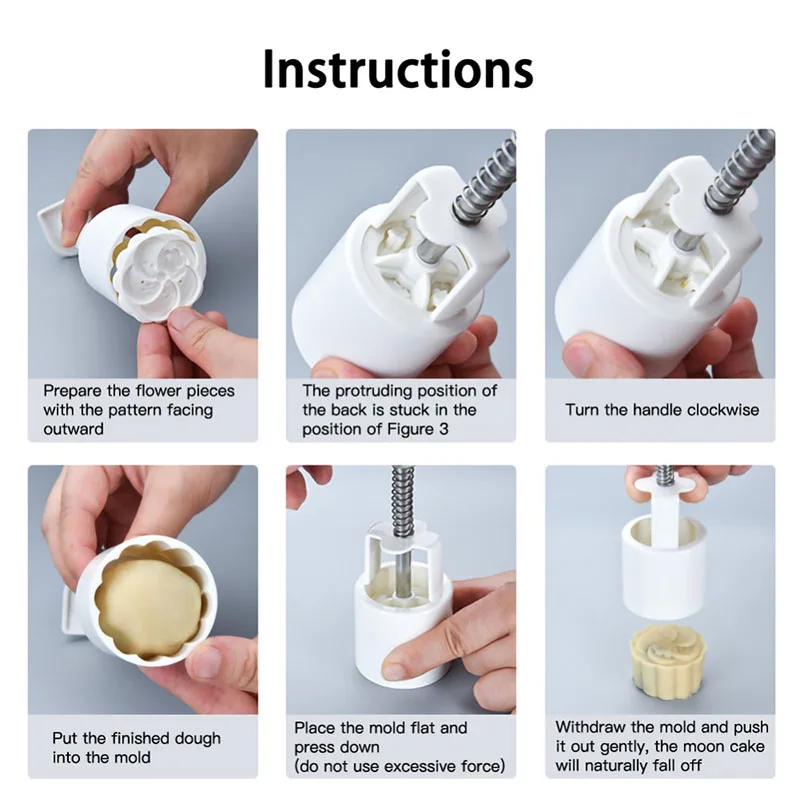 Instructions

Prepare the flower pieces with the pattern facing outward

The protruding position of the back is stuck in the position of Figure 3

Turn the handle clockwise

Put the finished dough into the mold

Place the mold flat and press down
(do not use excessive force)

Withdraw the mold and push it out gently, the moon cake will naturally fall off